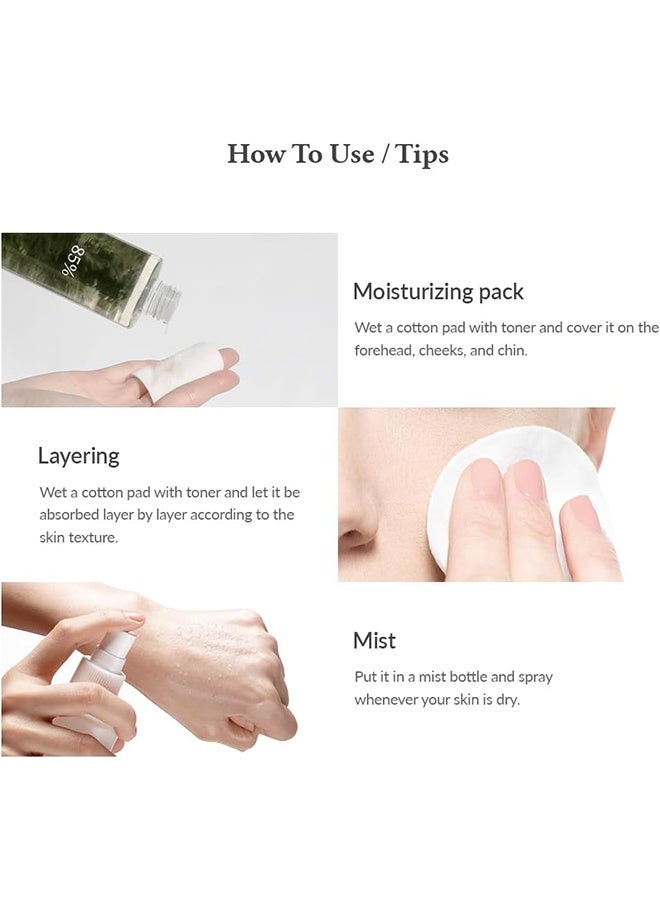 How To Use / Tips

85%

Moisturizing pack

Wet a cotton pad with toner and cover it on the forehead, cheeks, and chin.

Layering

Wet a cotton pad with toner and let it be absorbed layer by layer according to the skin texture.

Mist

Put it in a mist bottle and spray whenever your skin is dry.