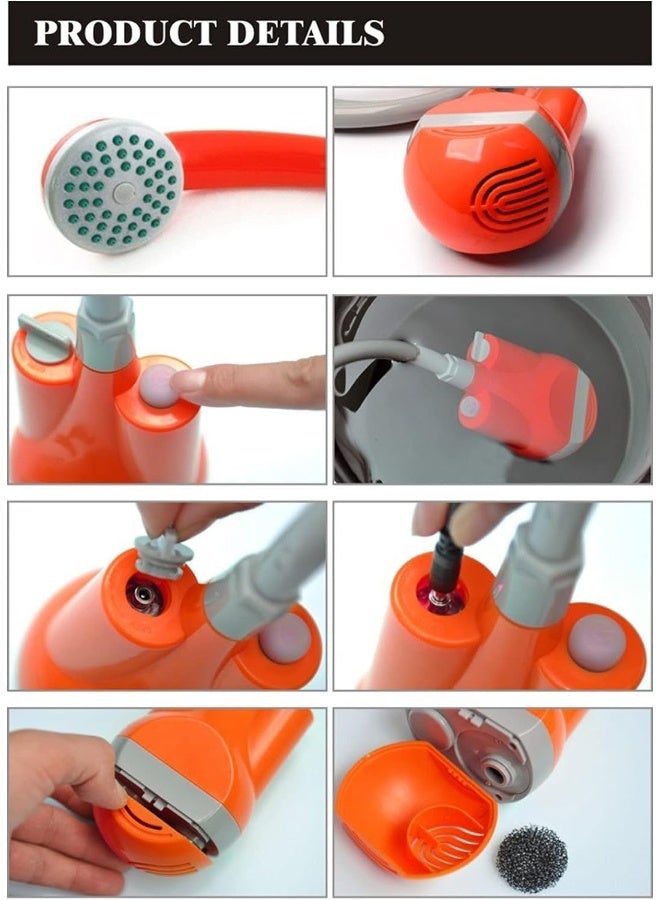 PRODUCT DETAILS