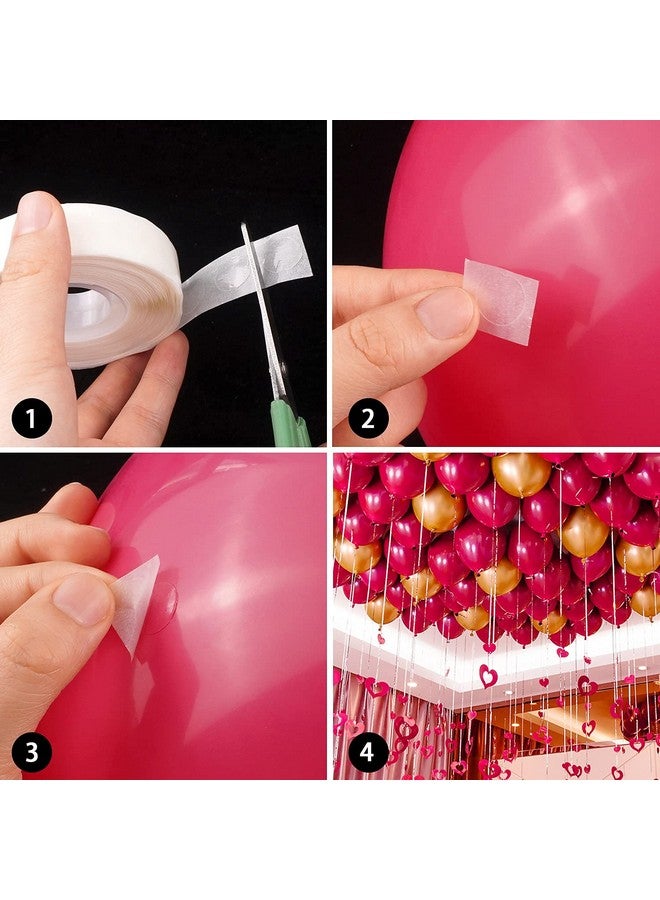 1

2

3

4