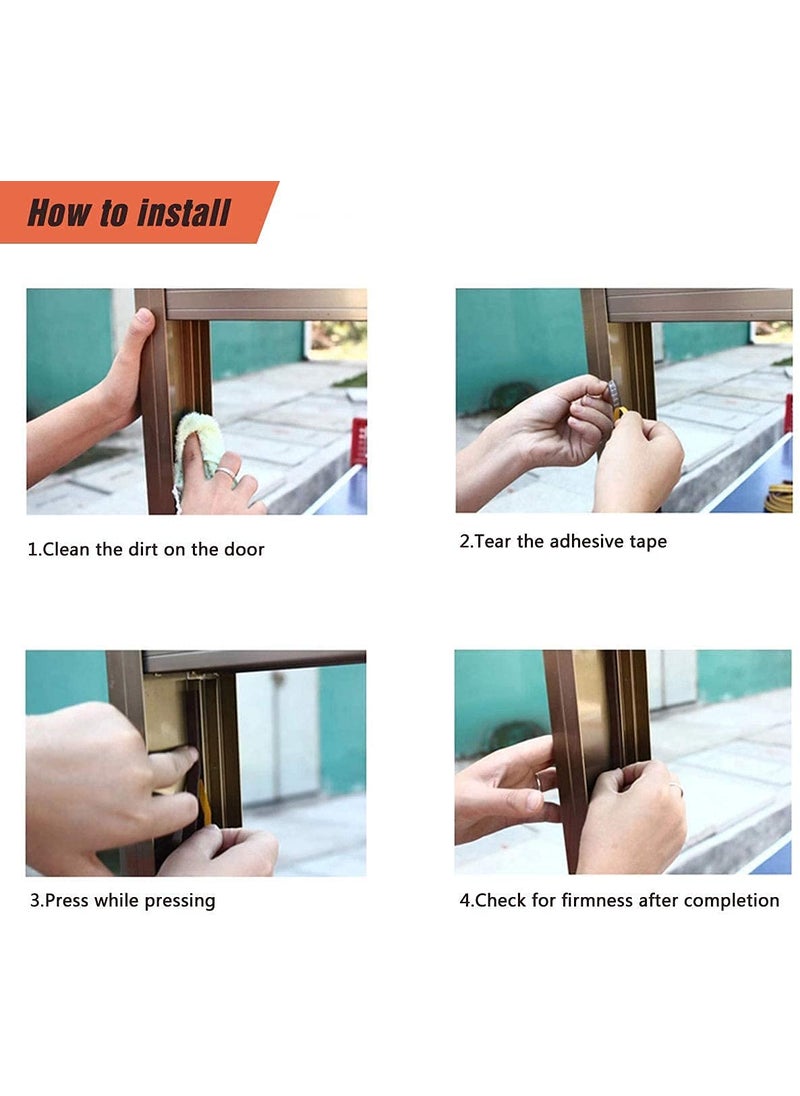 How to install

1.Clean the dirt on the door

2.Tear the adhesive tape

3.Press while pressing

4.Check for firmness after completion