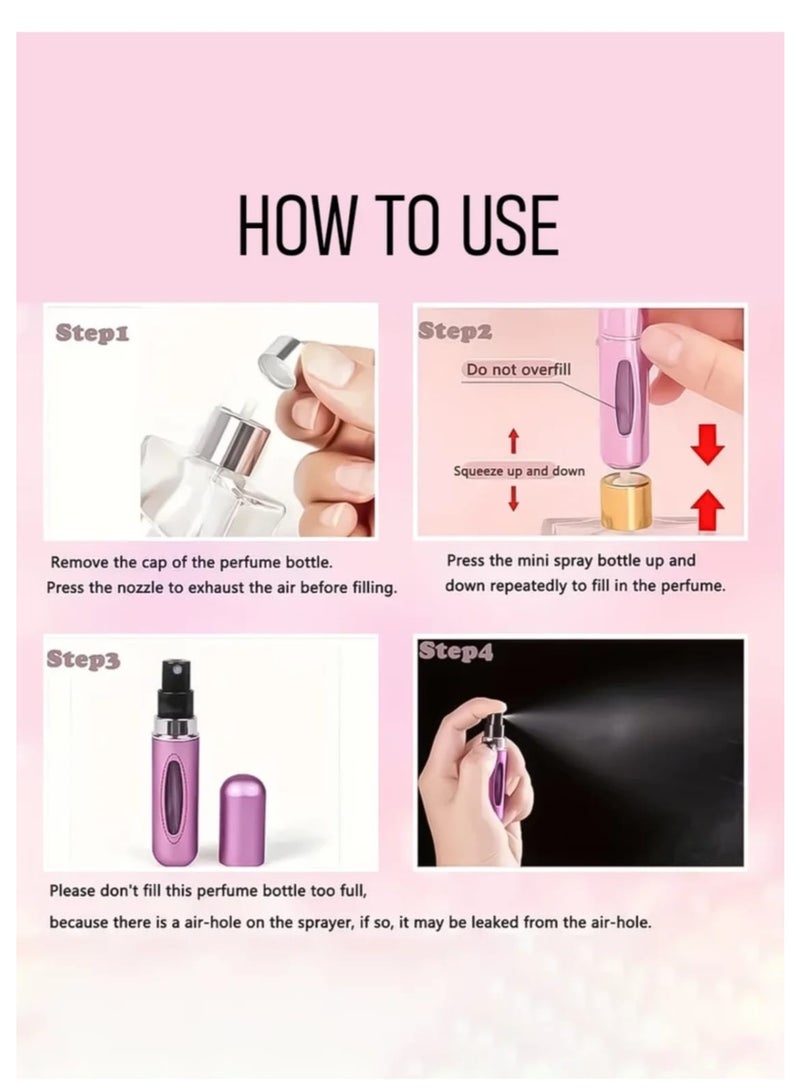 HOW TO USE

Step1

Remove the cap of the perfume bottle.
Press the nozzle to exhaust the air before filling.

Step2

Do not overfill

Squeeze up and down

Press the mini spray bottle up and down repeatedly to fill in the perfume.

Step3

Step4

Please don't fill this perfume bottle too full,
because there is a air-hole on the sprayer, if so, it may be leaked from the air-hole.