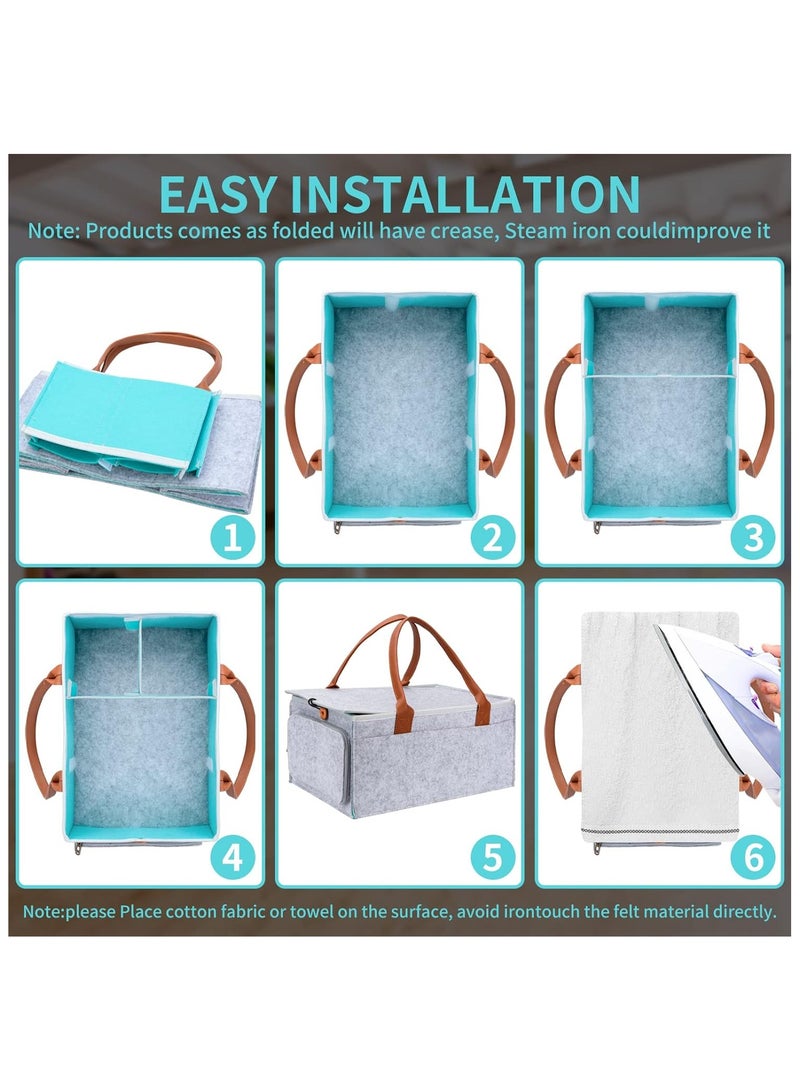 EASY INSTALLATION

Note: Products comes as folded will have crease, Steam iron couldimprove it

1

2

3

4

5

6

Note:please Place cotton fabric or towel on the surface, avoid irontouch the felt material directly.