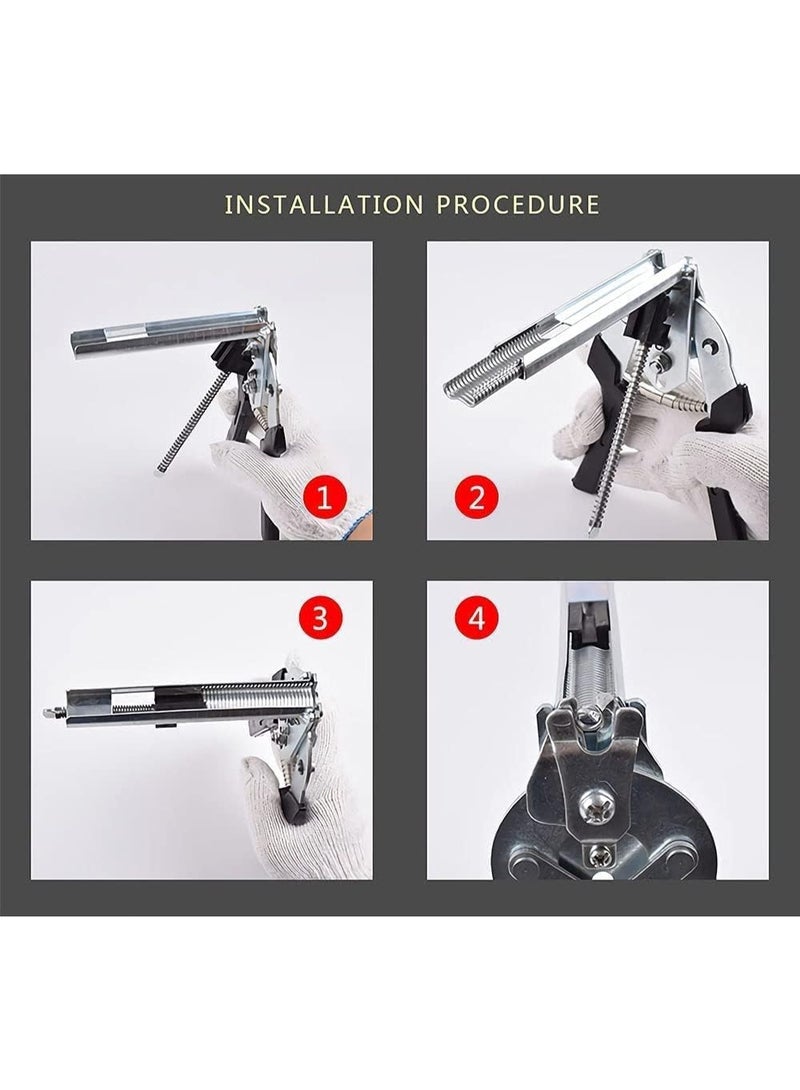 INSTALLATION PROCEDURE

1

2

3

4