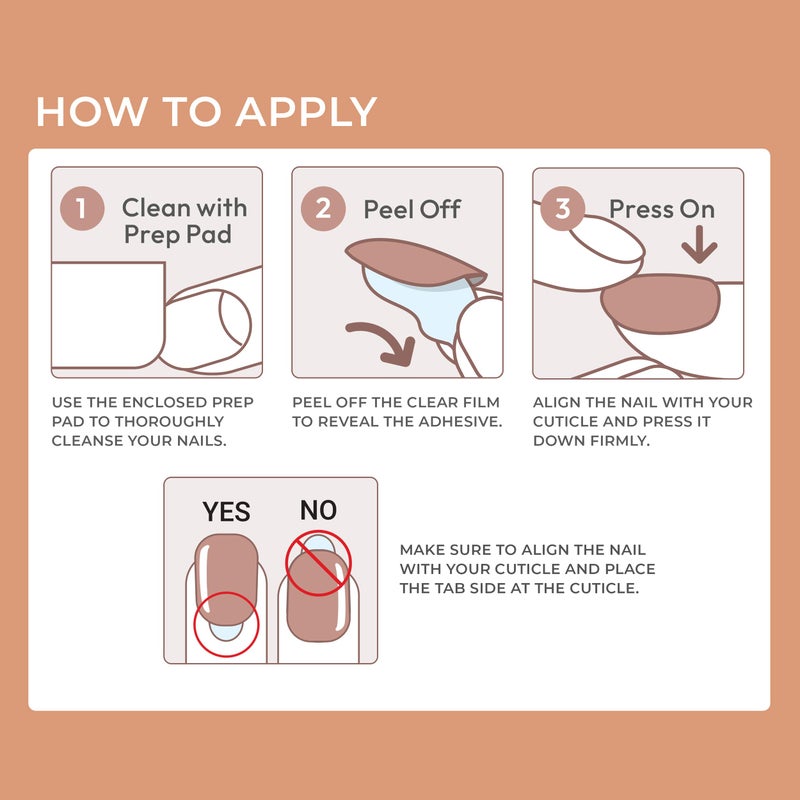 HOW TO APPLY

1 Clean with Prep Pad

USE THE ENCLOSED PREP PAD TO THOROUGHLY CLEANSE YOUR NAILS.

2 Peel Off

PEEL OFF THE CLEAR FILM TO REVEAL THE ADHESIVE.

3 Press On

ALIGN THE NAIL WITH YOUR CUTICLE AND PRESS IT DOWN FIRMLY.

YES NO

MAKE SURE TO ALIGN THE NAIL WITH YOUR CUTICLE AND PLACE THE TAB SIDE AT THE CUTICLE.