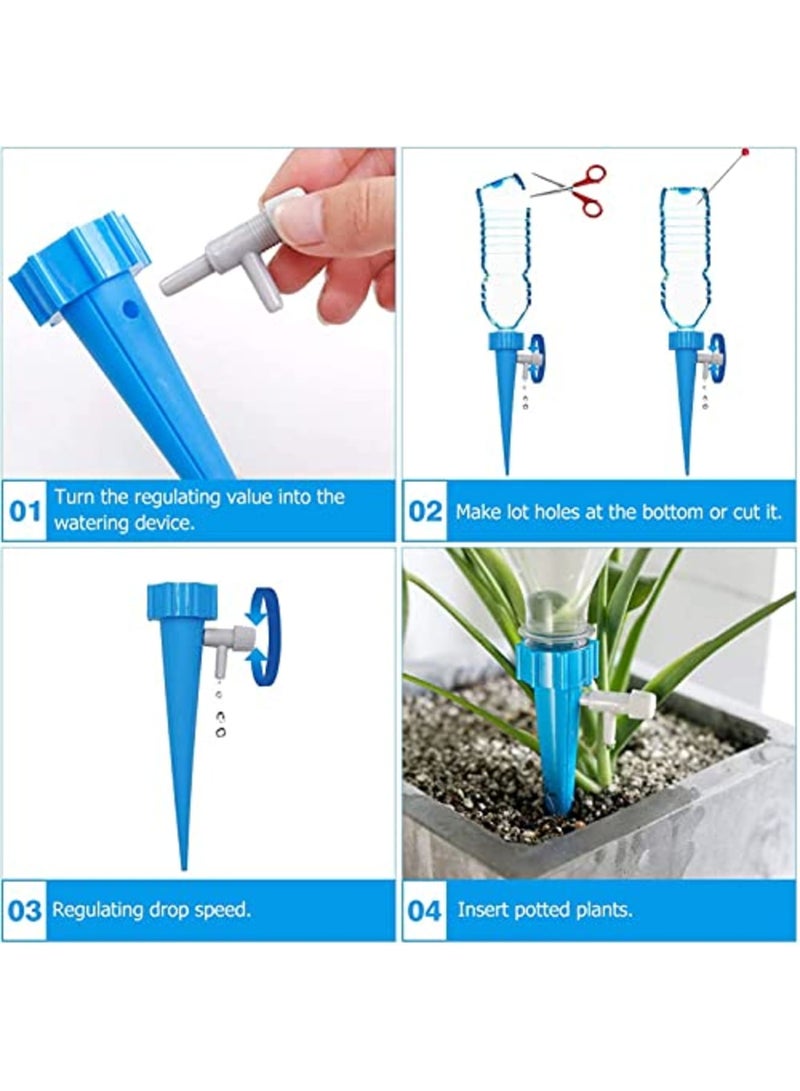 01 Turn the regulating value into the watering device.

02 Make lot holes at the bottom or cut it.

03 Regulating drop speed.

04 Insert potted plants.