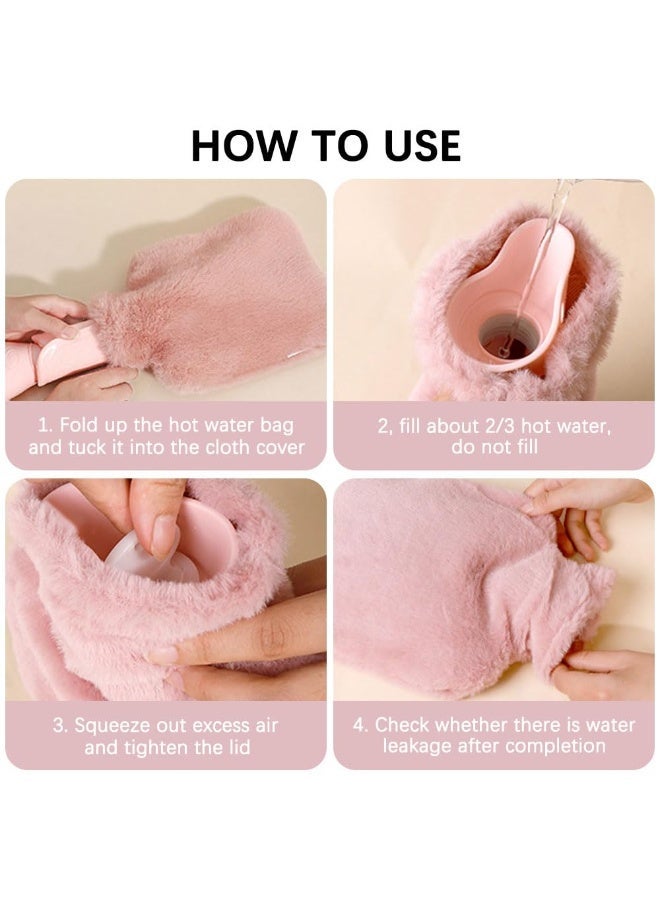 HOW TO USE

1. Fold up the hot water bag and tuck it into the cloth cover

2, fill about 2/3 hot water, do not fill

3. Squeeze out excess air and tighten the lid

4. Check whether there is water leakage after completion