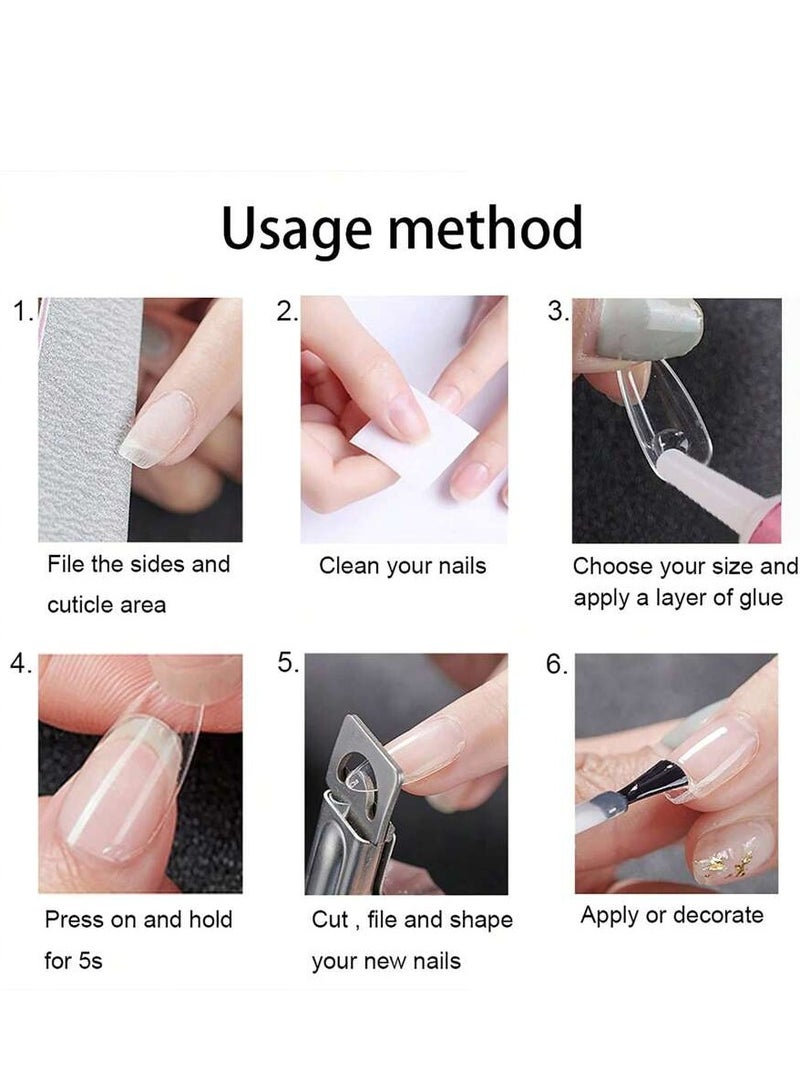 Usage method

1. File the sides and cuticle area

2. Clean your nails

3. Choose your size and apply a layer of glue

4. Press on and hold for 5s

5. Cut , file and shape your new nails

6. Apply or decorate