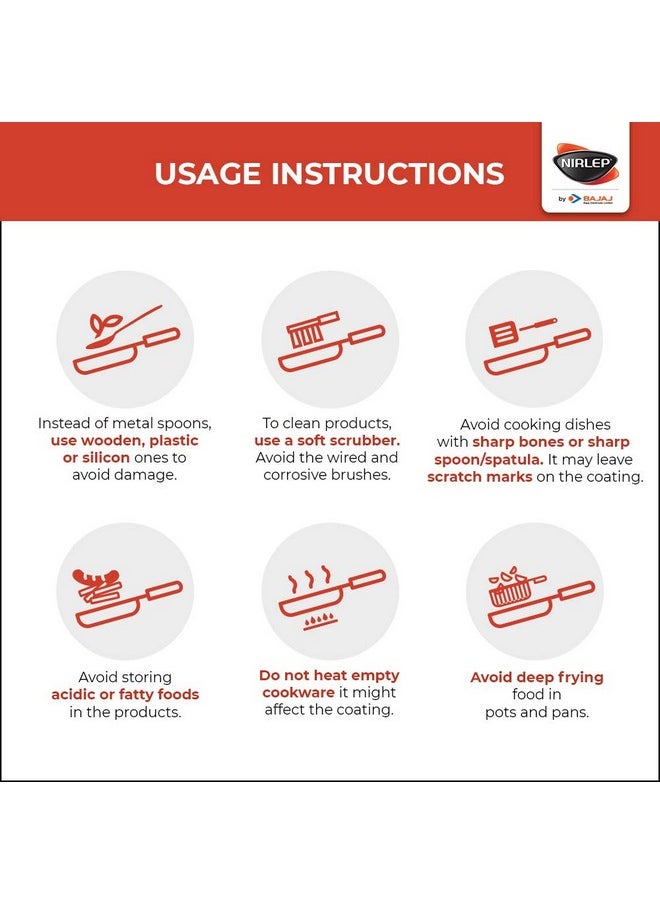 USAGE INSTRUCTIONS

NIRLEP
by BAJAJ

Instead of metal spoons, use wooden, plastic or silicon ones to avoid damage.

To clean products, use a soft scrubber. Avoid the wired and corrosive brushes.

Avoid cooking dishes with sharp bones or sharp spoon/spatula. It may leave scratch marks on the coating.

Avoid storing acidic or fatty foods in the products.

Do not heat empty cookware it might affect the coating.

Avoid deep frying food in pots and pans.