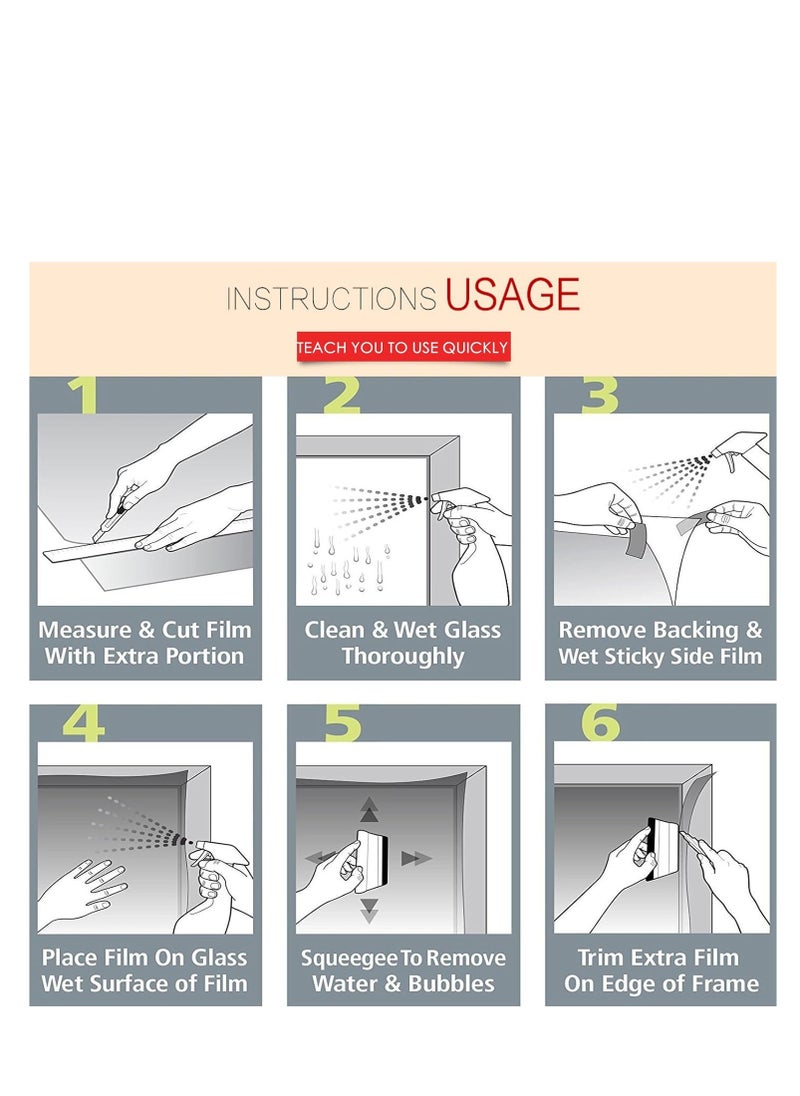 INSTRUCTIONS USAGE

TEACH YOU TO USE QUICKLY

1

Measure & Cut Film With Extra Portion

2

Clean & Wet Glass Thoroughly

3

Remove Backing & Wet Sticky Side Film

4

Place Film On Glass Wet Surface of Film

5

Squeegee To Remove Water & Bubbles

6

Trim Extra Film On Edge of Frame