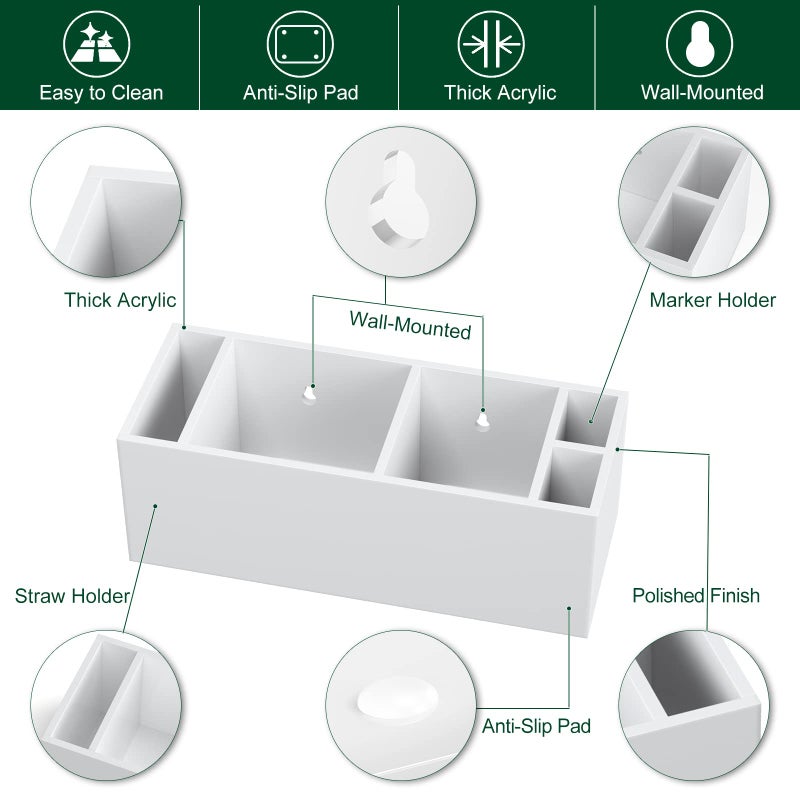 Easy to Clean
Anti-Slip Pad
Thick Acrylic
Wall-Mounted

Thick Acrylic
Wall-Mounted
Marker Holder

Straw Holder
Polished Finish
Anti-Slip Pad