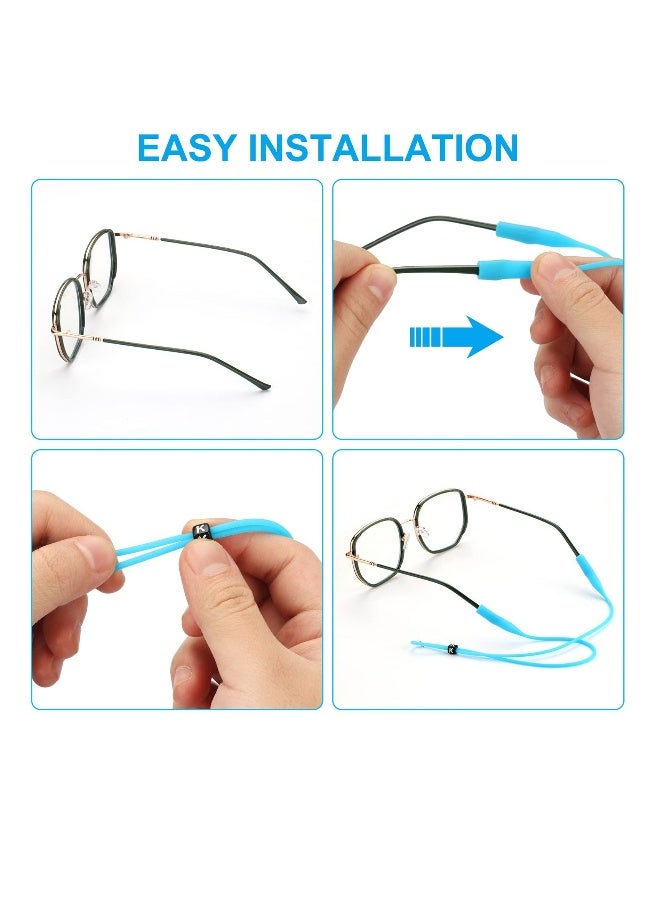 EASY INSTALLATION