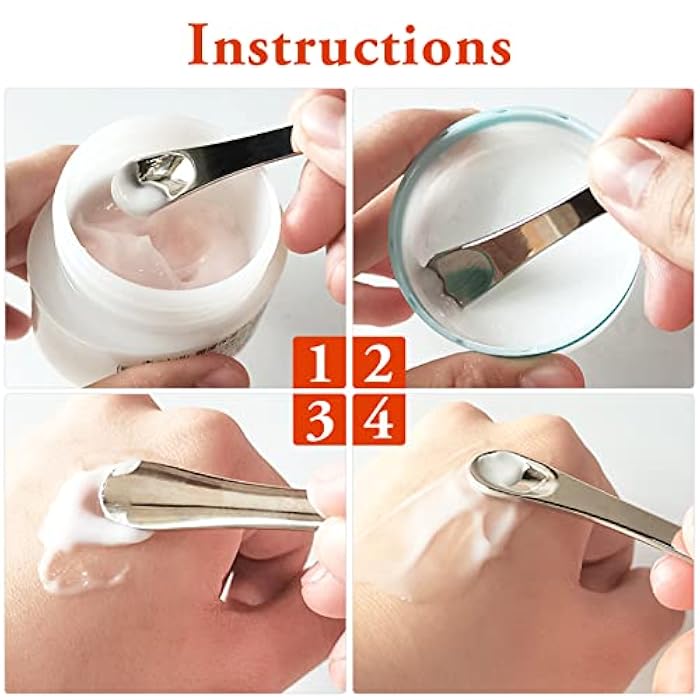 Instructions

1 2
3 4