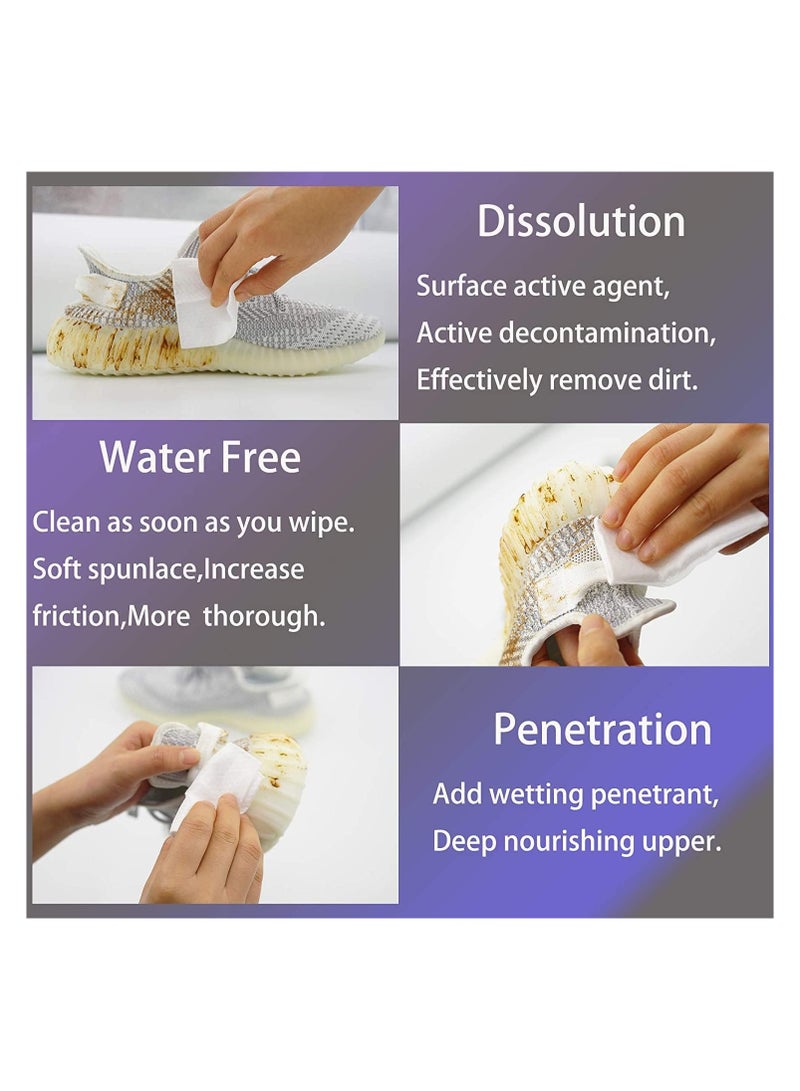 Dissolution

Surface active agent,
Active decontamination,
Effectively remove dirt.

Water Free

Clean as soon as you wipe.
Soft spunlace,Increase friction,More thorough.

Penetration

Add wetting penetrant,
Deep nourishing upper.