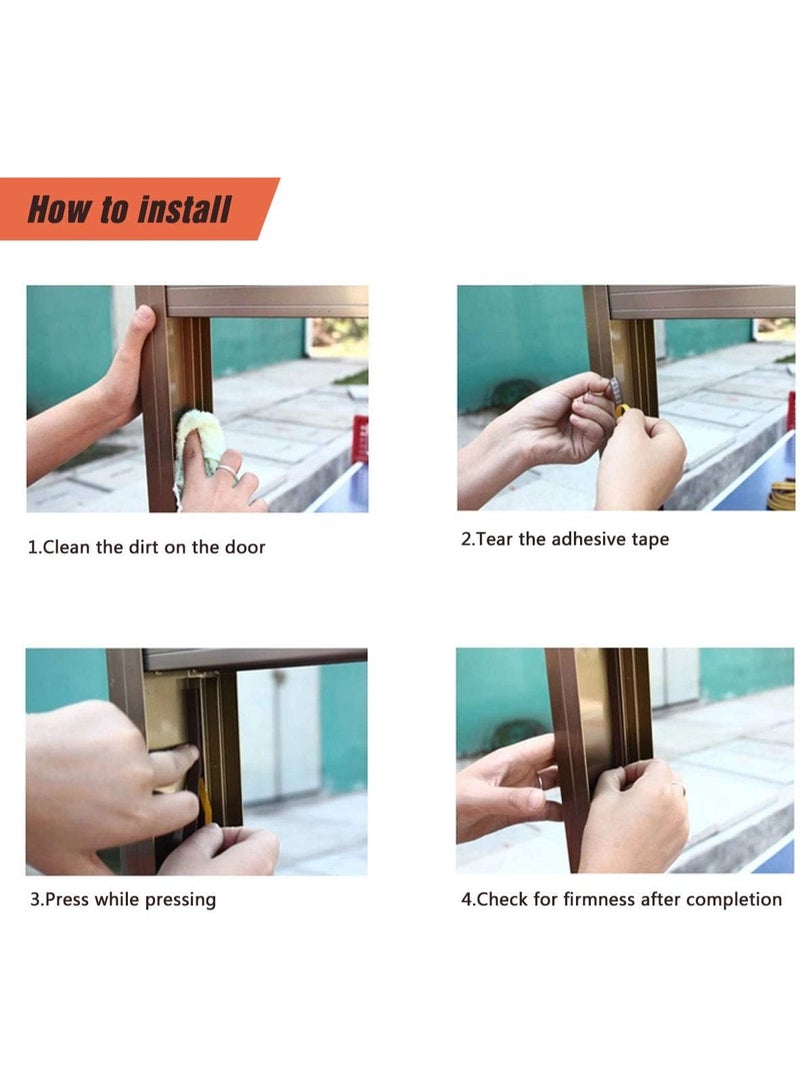 How to install

1.Clean the dirt on the door

2.Tear the adhesive tape

3.Press while pressing

4.Check for firmness after completion