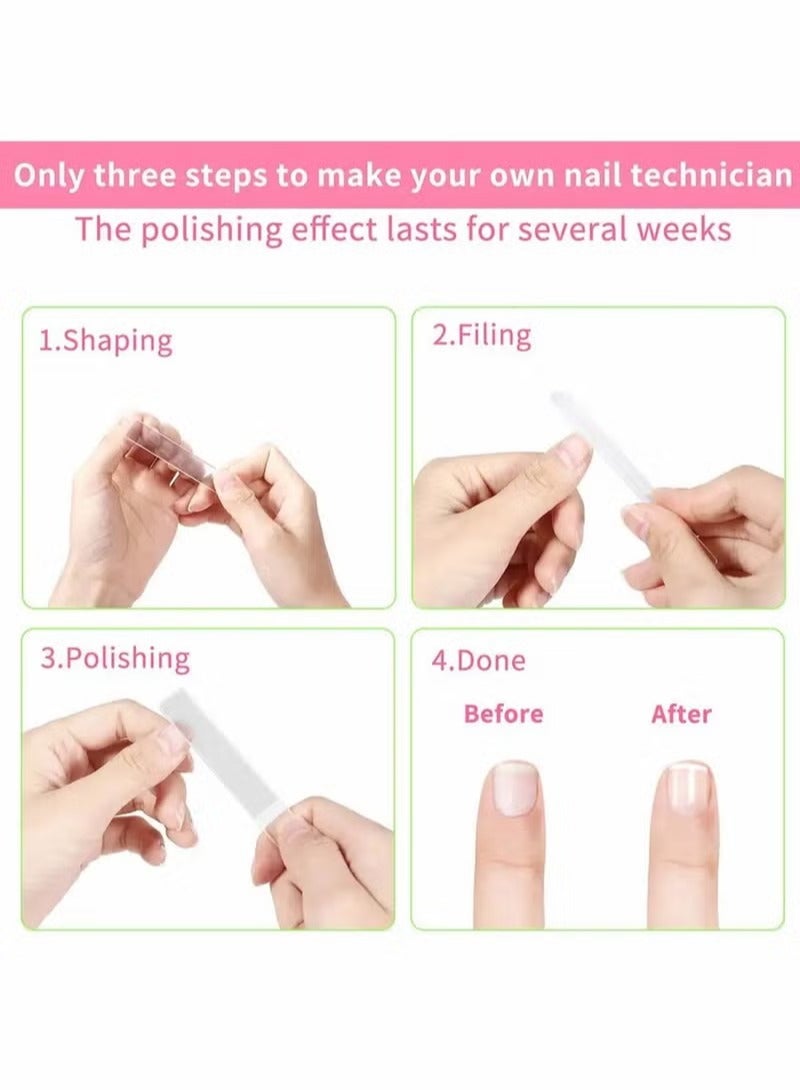 Only three steps to make your own nail technician
The polishing effect lasts for several weeks

1.Shaping

2.Filing

3.Polishing

4.Done

Before

After