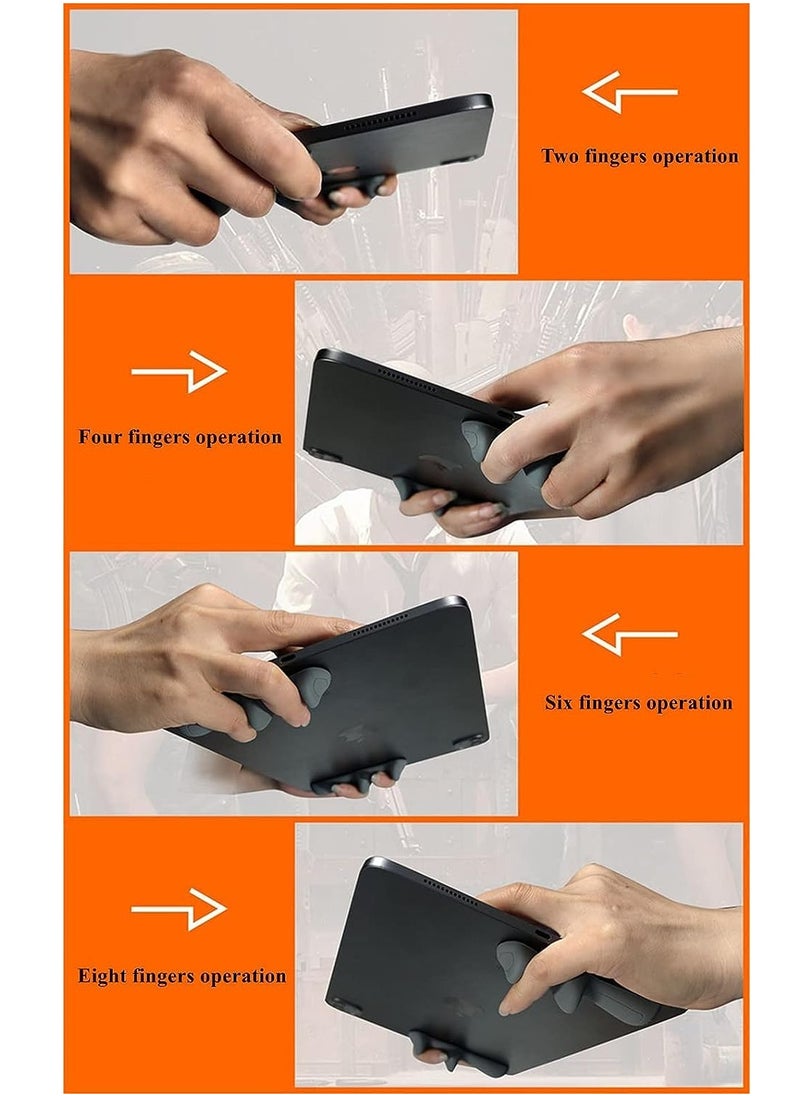 Two fingers operation

Four fingers operation

Six fingers operation

Eight fingers operation