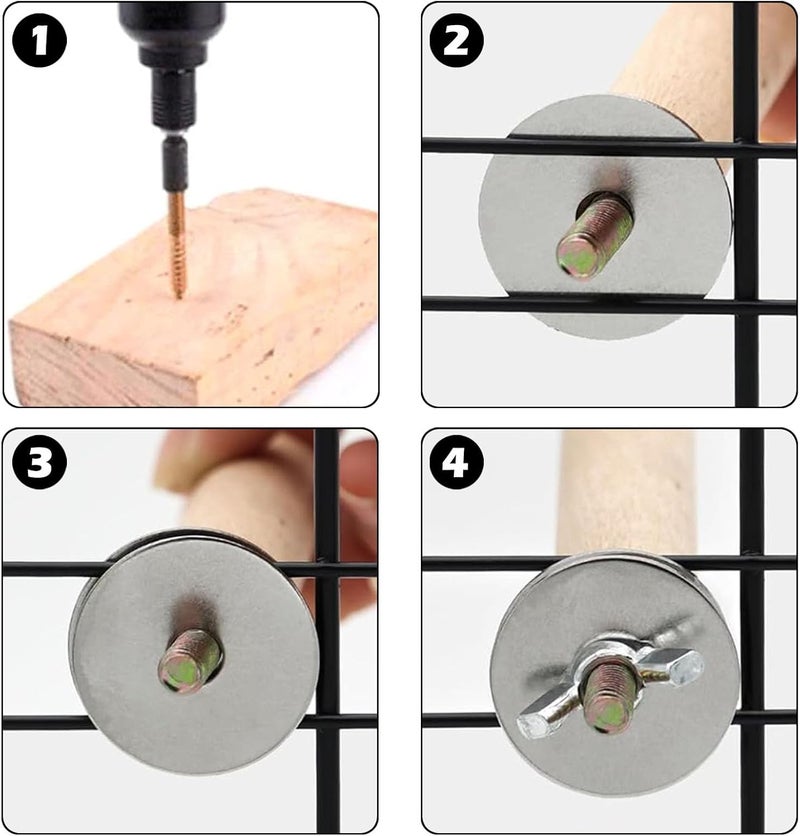 1

2

3

4