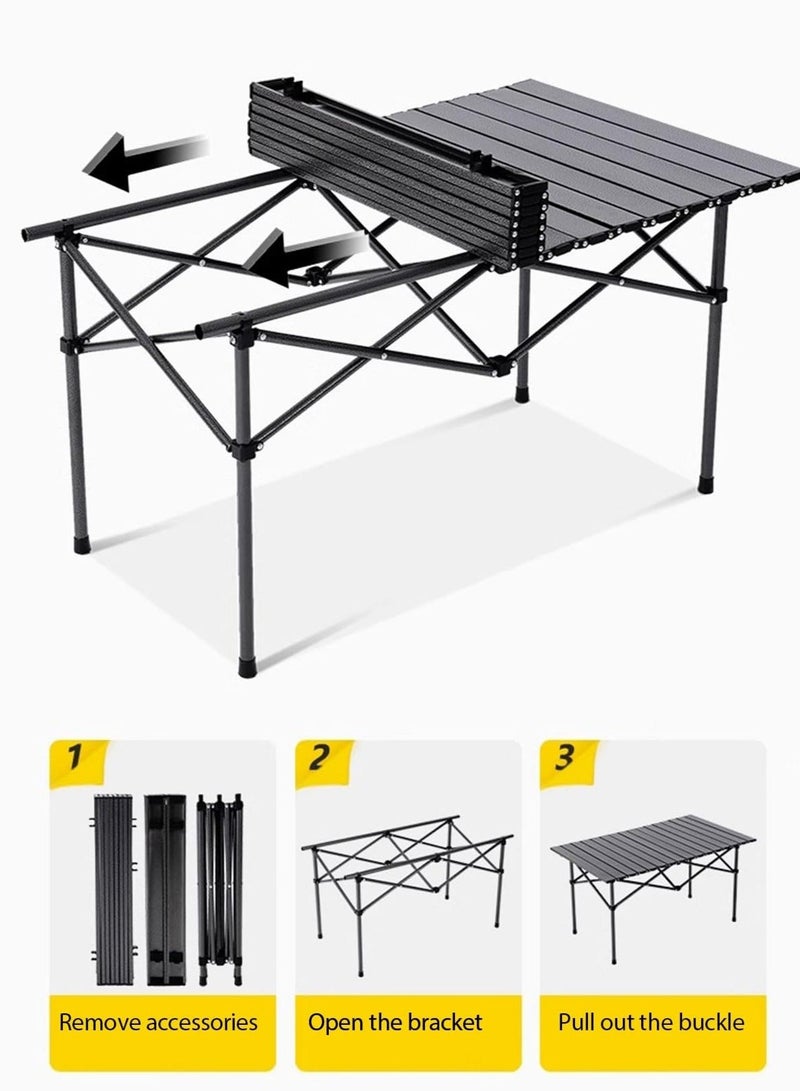 1

Remove accessories

2

Open the bracket

3

Pull out the buckle