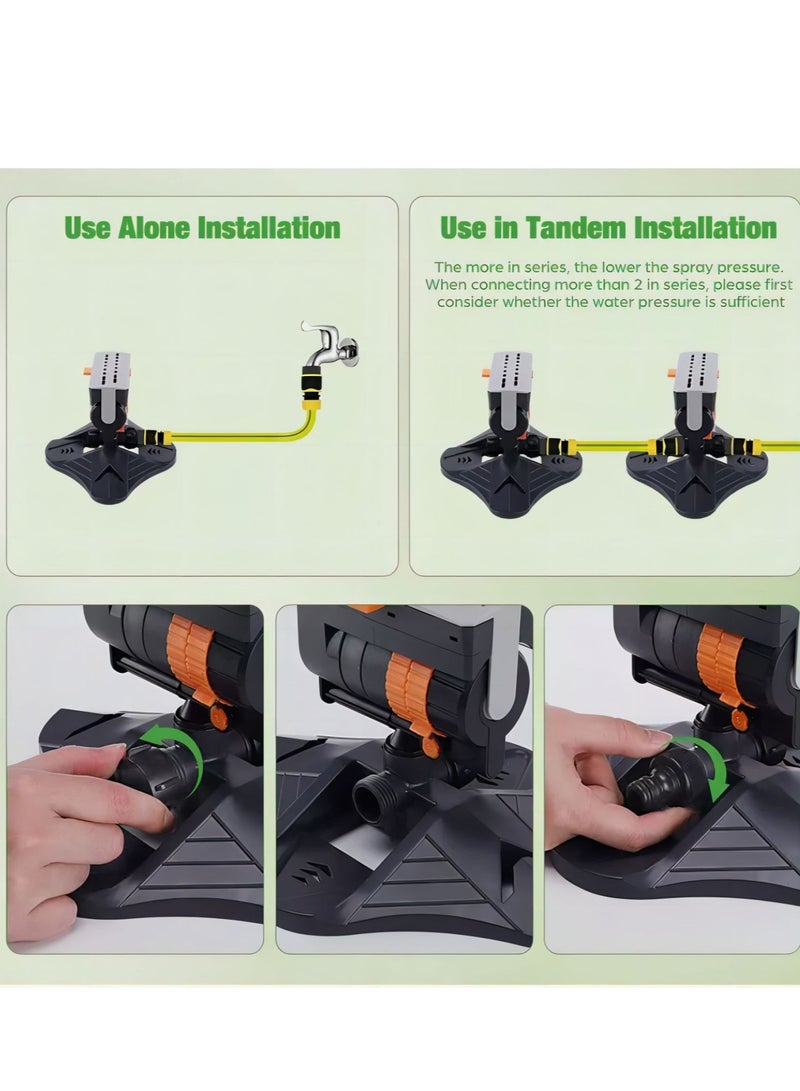 Use Alone Installation

Use in Tandem Installation

The more in series, the lower the spray pressure. When connecting more than 2 in series, please first consider whether the water pressure is sufficient