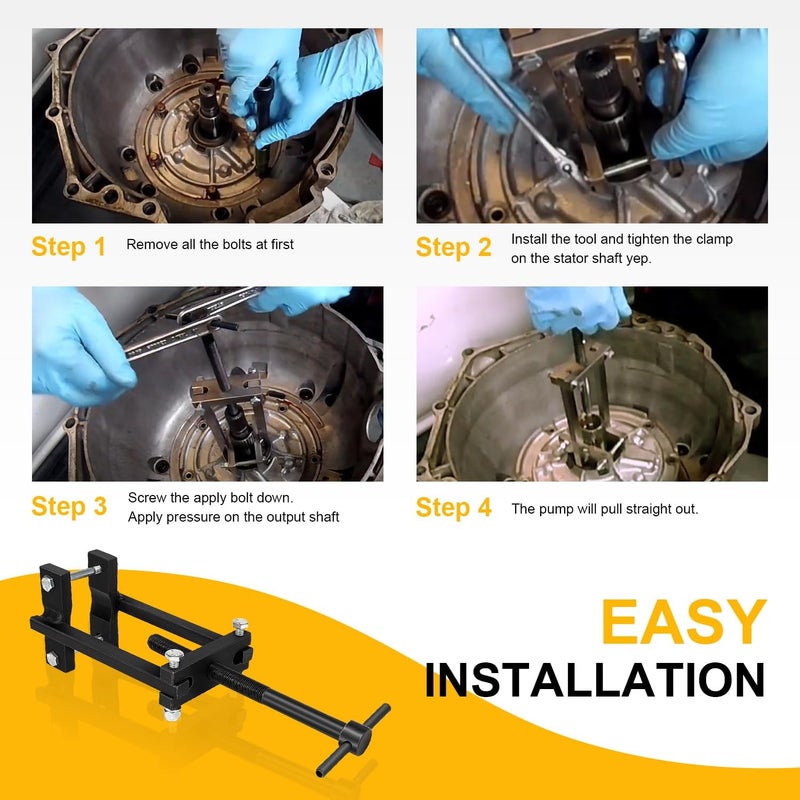 Step 1 Remove all the bolts at first

Step 2 Install the tool and tighten the clamp on the stator shaft yep.

Step 3 Screw the apply bolt down. Apply pressure on the output shaft

Step 4 The pump will pull straight out.

EASY INSTALLATION