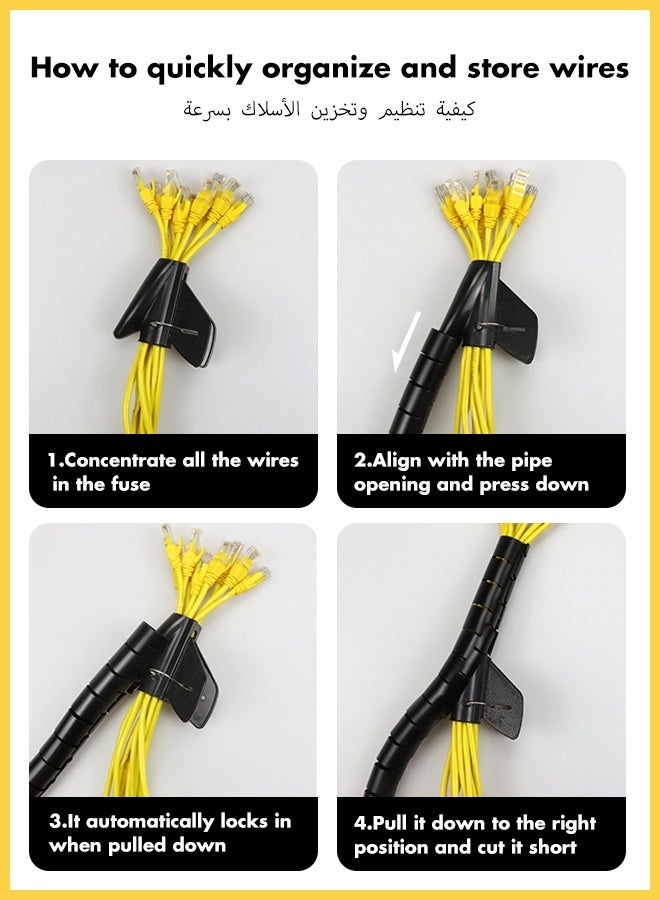 How to quickly organize and store wires

كيفية تنظيم وتخزين الأسلاك بسرعة

1.Concentrate all the wires in the fuse

2.Align with the pipe opening and press down

3.It automatically locks in when pulled down

4.Pull it down to the right position and cut it short