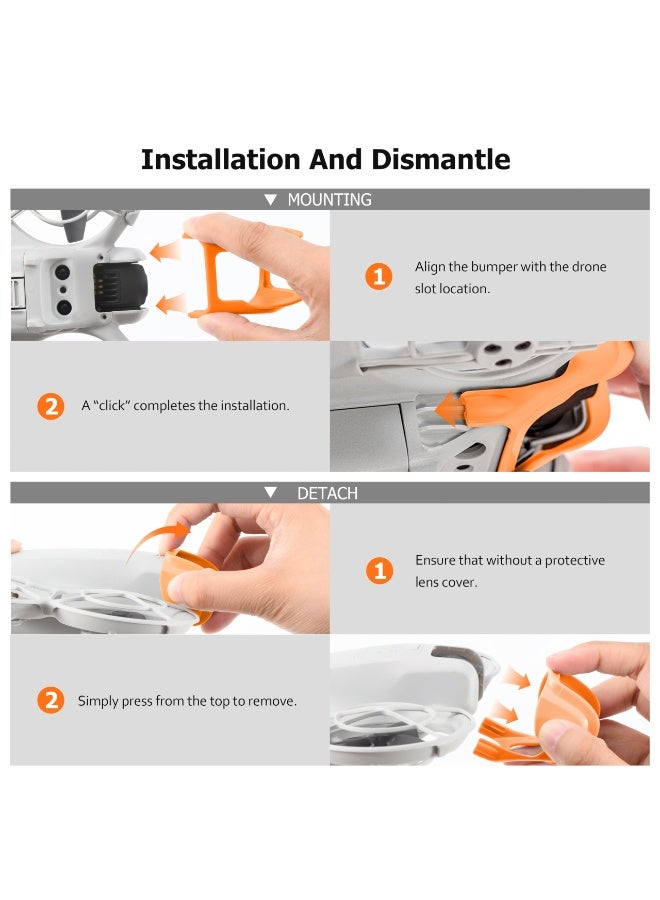 Installation And Dismantle

▼ MOUNTING

1 Align the bumper with the drone slot location.

2 A "click" completes the installation.

▼ DETACH

1 Ensure that without a protective lens cover.

2 Simply press from the top to remove.