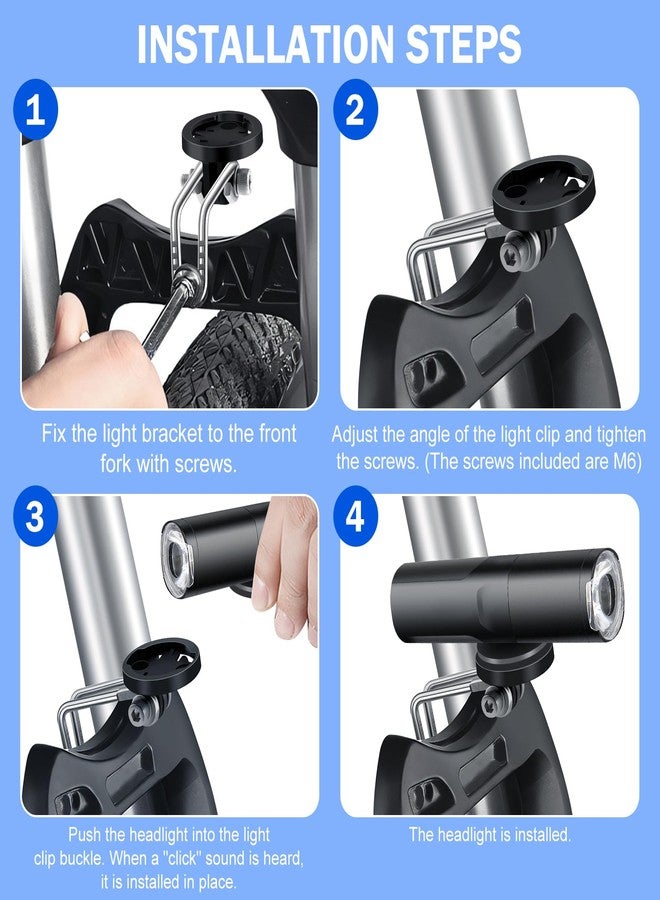 INSTALLATION STEPS

1

Fix the light bracket to the front fork with screws.

2

Adjust the angle of the light clip and tighten the screws. (The screws included are M6)

3

Push the headlight into the light clip buckle. When a "click" sound is heard, it is installed in place.

4

The headlight is installed.