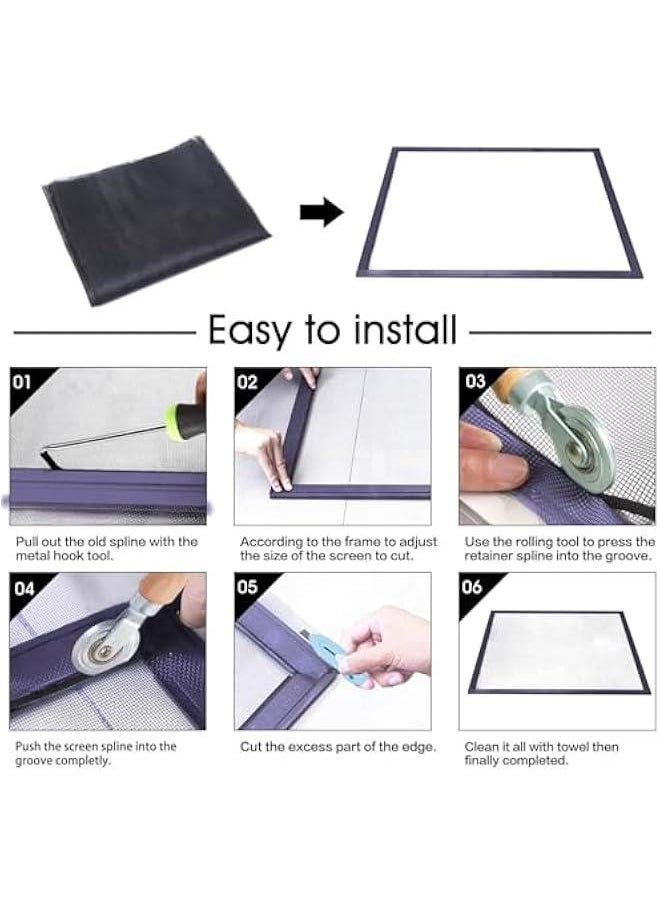 Easy to install

01

Pull out the old spline with the metal hook tool.

02

According to the frame to adjust the size of the screen to cut.

03

Use the rolling tool to press the retainer spline into the groove.

04

Push the screen spline into the groove completly.

05

Cut the excess part of the edge.

06

Clean it all with towel then finally completed.