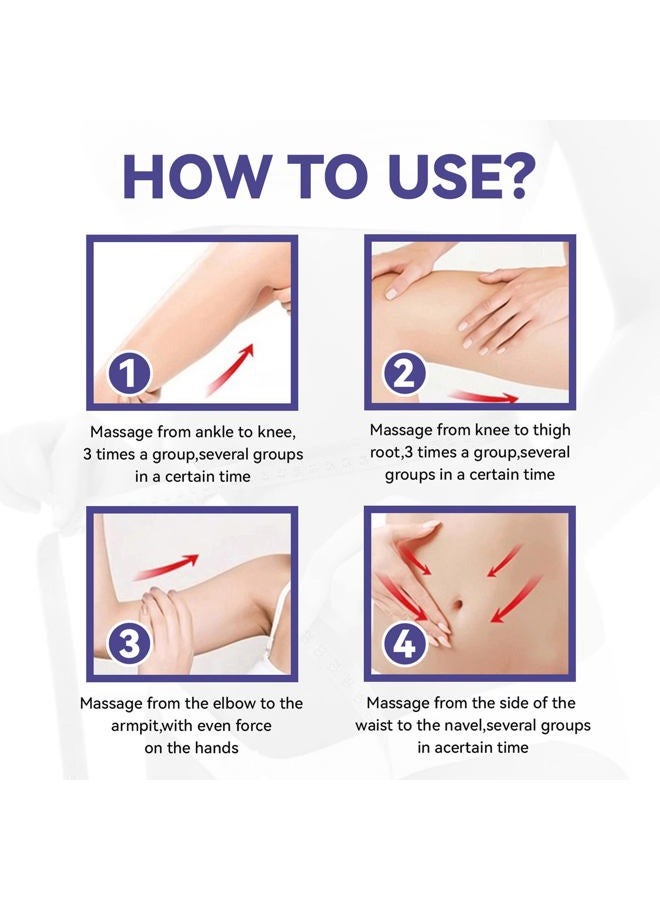 HOW TO USE?

1

Massage from ankle to knee, 3 times a group,several groups in a certain time

2

Massage from knee to thigh root,3 times a group,several groups in a certain time

3

Massage from the elbow to the armpit,with even force on the hands

4

Massage from the side of the waist to the navel,several groups in acertain time