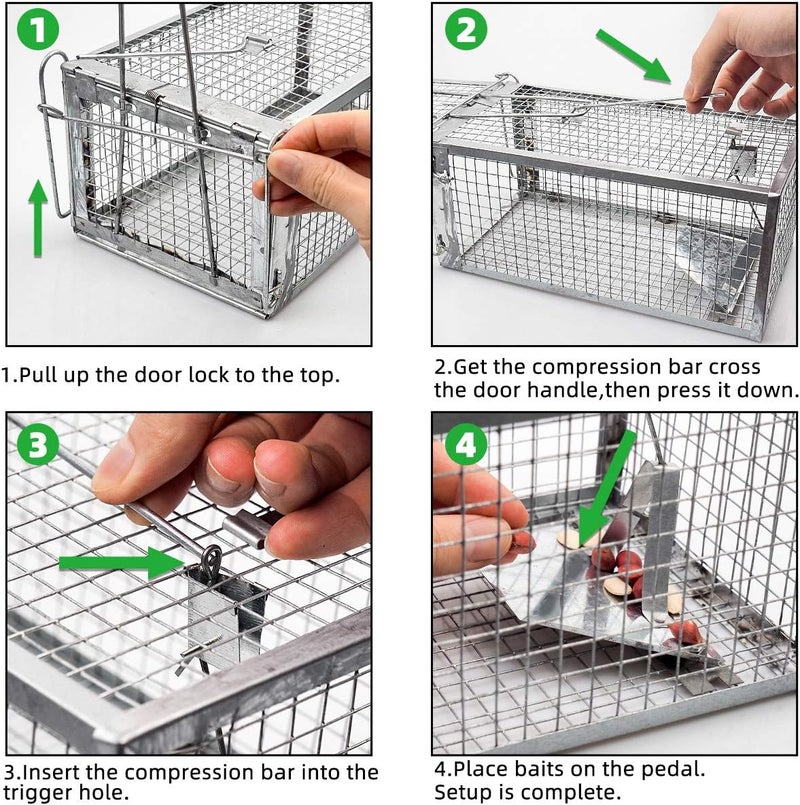 1

1.Pull up the door lock to the top.

2

2.Get the compression bar cross the door handle,then press it down.

3

3.Insert the compression bar into the trigger hole.

4

4.Place baits on the pedal. Setup is complete.