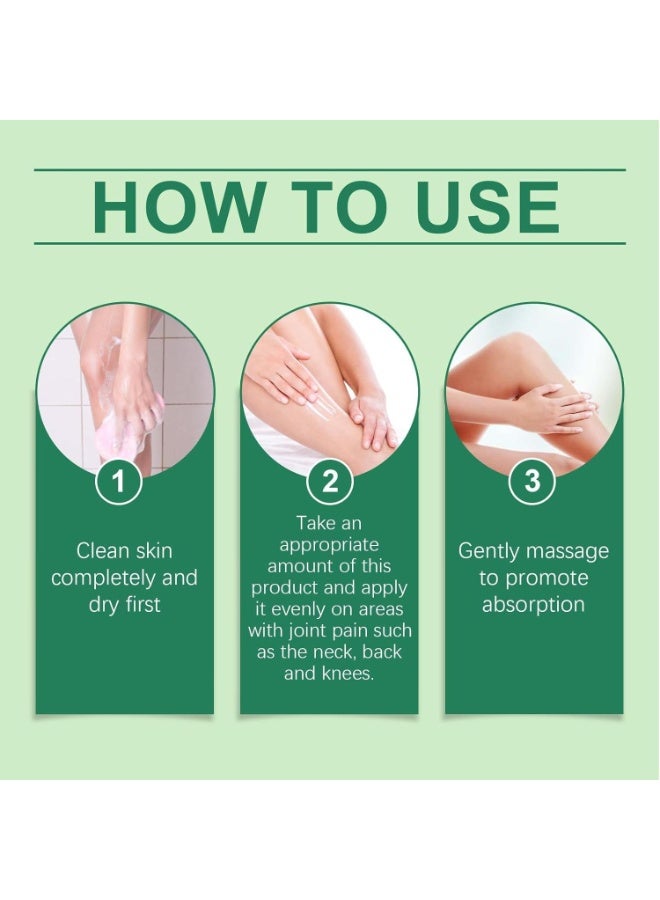 HOW TO USE

1

Clean skin completely and dry first

2

Take an appropriate amount of this product and apply it evenly on areas with joint pain such as the neck, back and knees.

3

Gently massage to promote absorption