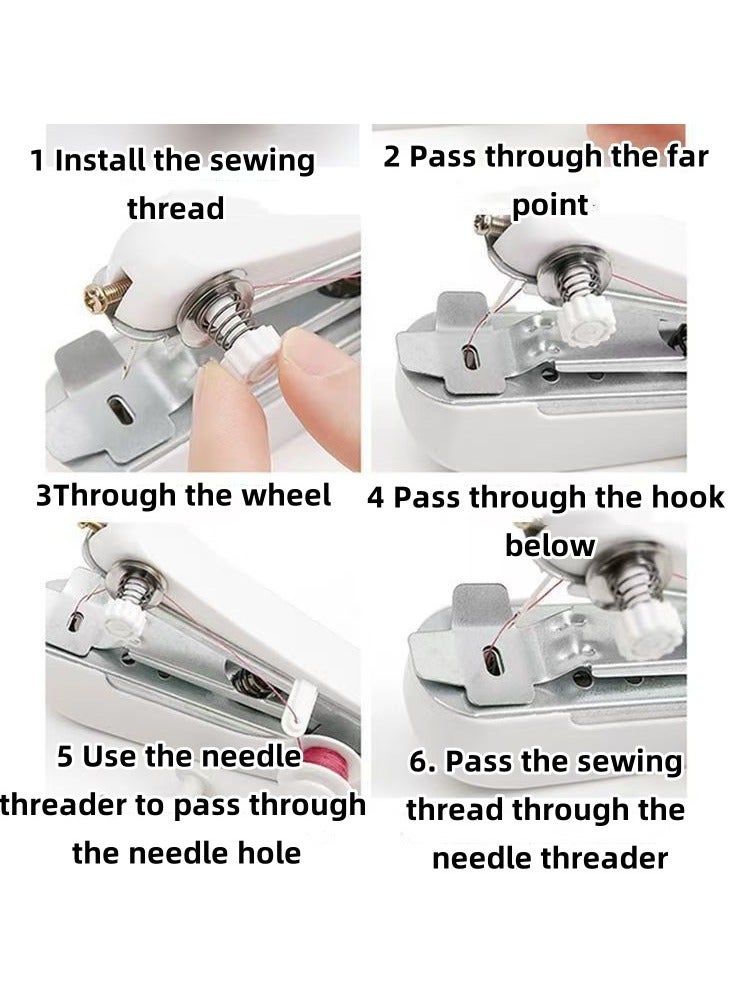 1 Install the sewing thread

2 Pass through the far point

3Through the wheel

4 Pass through the hook below

5 Use the needle threader to pass through the needle hole

6. Pass the sewing thread through the needle threader