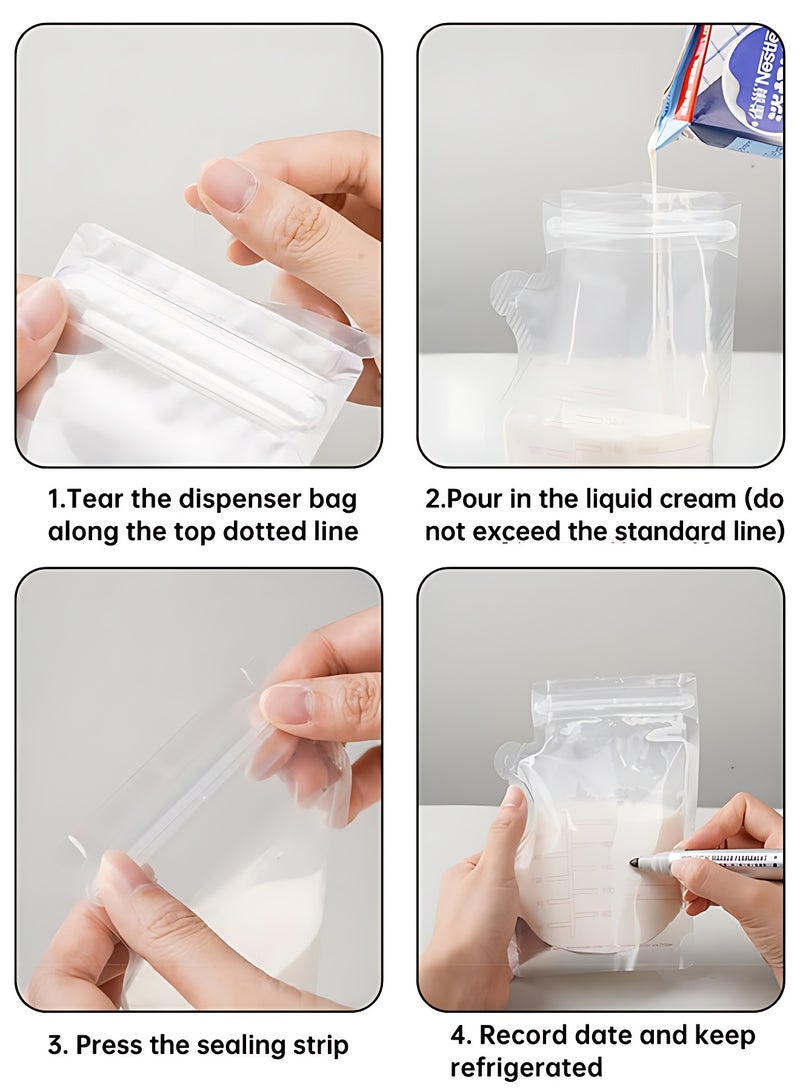 Nestle

1.Tear the dispenser bag along the top dotted line

2.Pour in the liquid cream (do not exceed the standard line)

3. Press the sealing strip

4. Record date and keep refrigerated