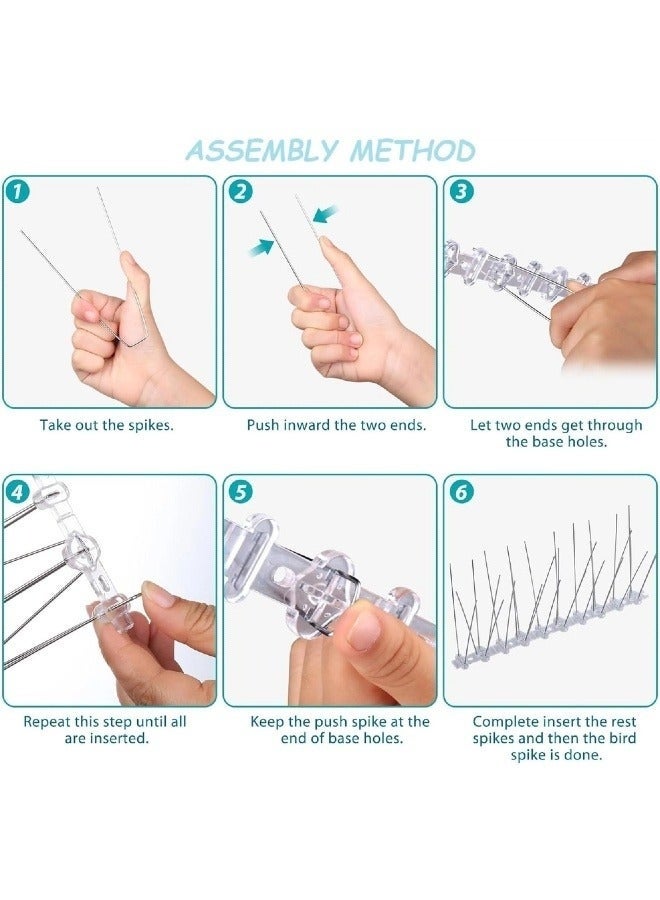 ASSEMBLY METHOD

1

Take out the spikes.

2

Push inward the two ends.

3

Let two ends get through the base holes.

4

Repeat this step until all are inserted.

5

Keep the push spike at the end of base holes.

6

Complete insert the rest spikes and then the bird spike is done.