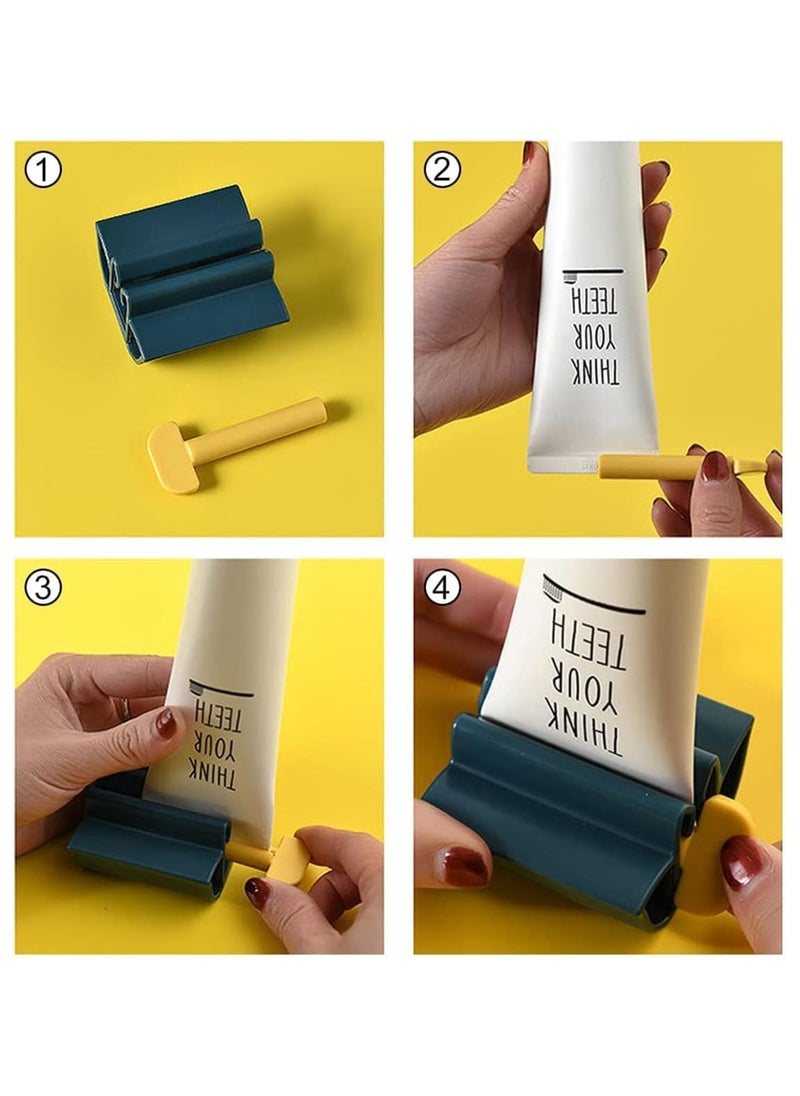 1

2

THINK YOUR TEETH

3

THINK YOUR TEETH

4

THINK YOUR TEETH