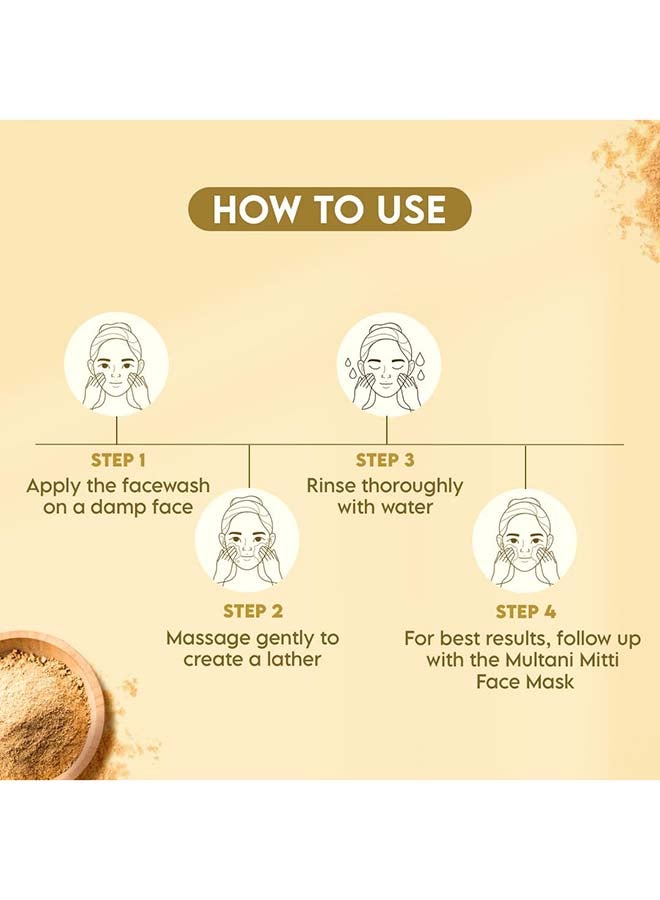 HOW TO USE

STEP 1
Apply the facewash on a damp face

STEP 2
Massage gently to create a lather

STEP 3
Rinse thoroughly with water

STEP 4
For best results, follow up with the Multani Mitti Face Mask