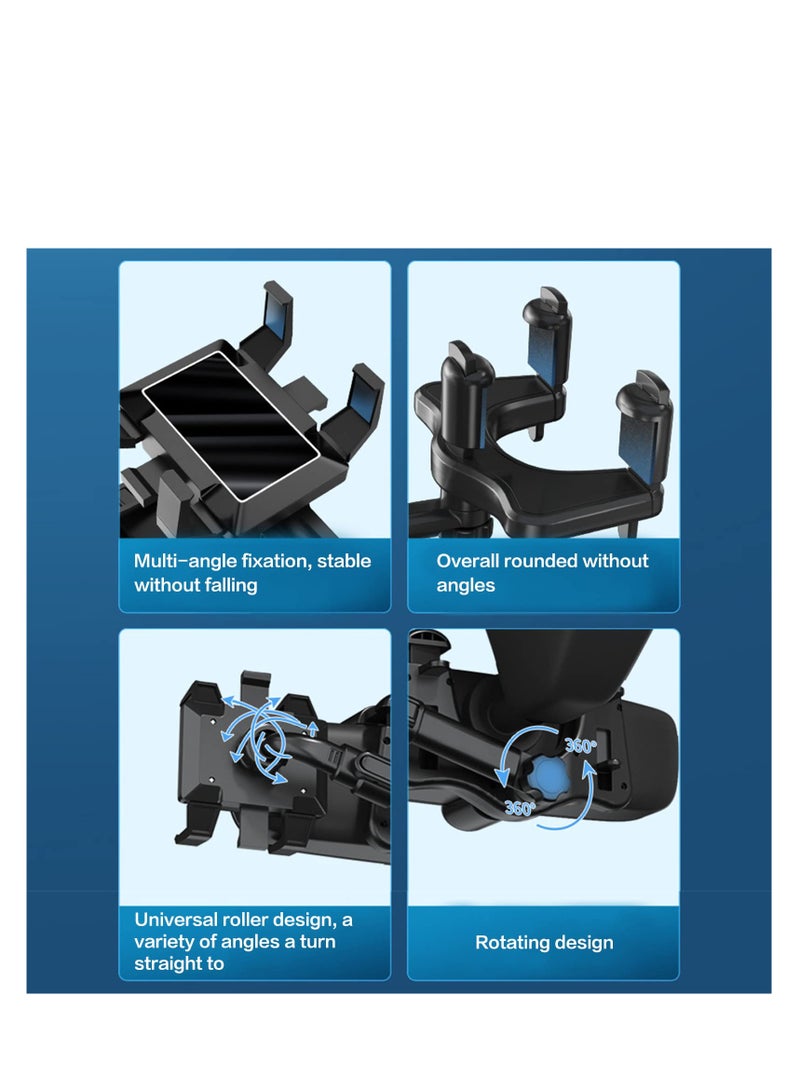 Multi-angle fixation, stable without falling

Overall rounded without angles

Universal roller design, a variety of angles a turn straight to

360°

360°

Rotating design