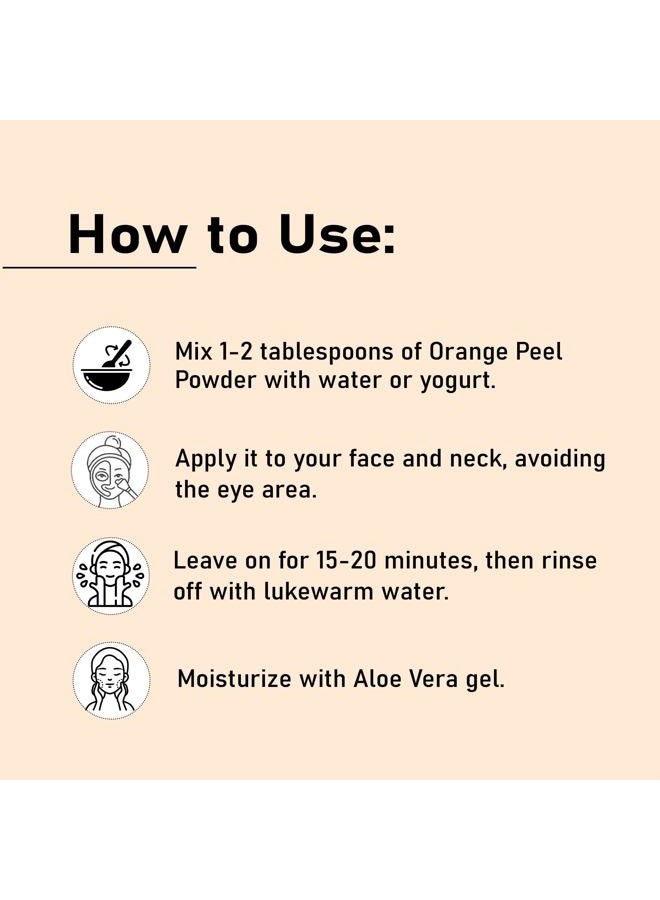 How to Use:

Mix 1-2 tablespoons of Orange Peel Powder with water or yogurt.

Apply it to your face and neck, avoiding the eye area.

Leave on for 15-20 minutes, then rinse off with lukewarm water.

Moisturize with Aloe Vera gel.