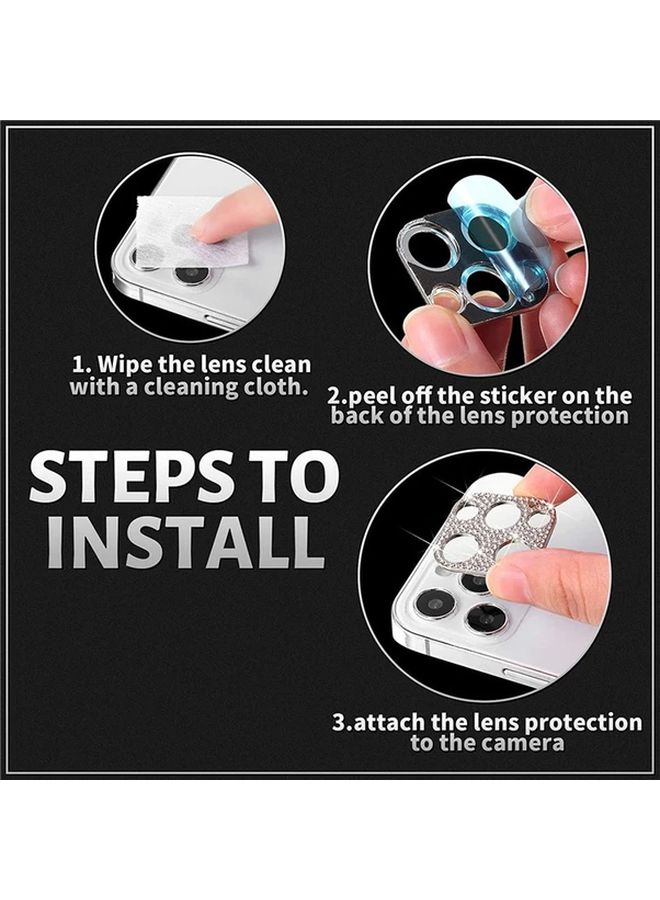 1. Wipe the lens clean with a cleaning cloth.

2.peel off the sticker on the back of the lens protection

STEPS TO INSTALL

3.attach the lens protection to the camera