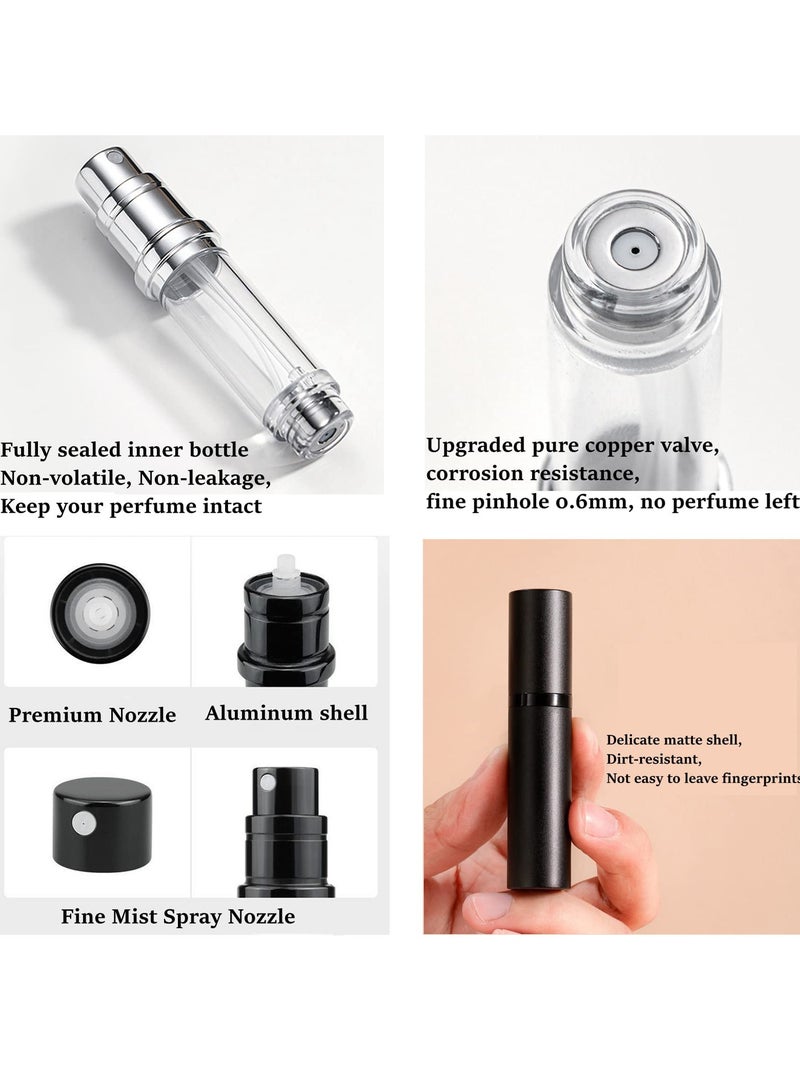 Fully sealed inner bottle
Non-volatile, Non-leakage,
Keep your perfume intact

Upgraded pure copper valve,
corrosion resistance,
fine pinhole 0.6mm, no perfume left

Premium Nozzle

Aluminum shell

Fine Mist Spray Nozzle

Delicate matte shell,
Dirt-resistant,
Not easy to leave fingerprints