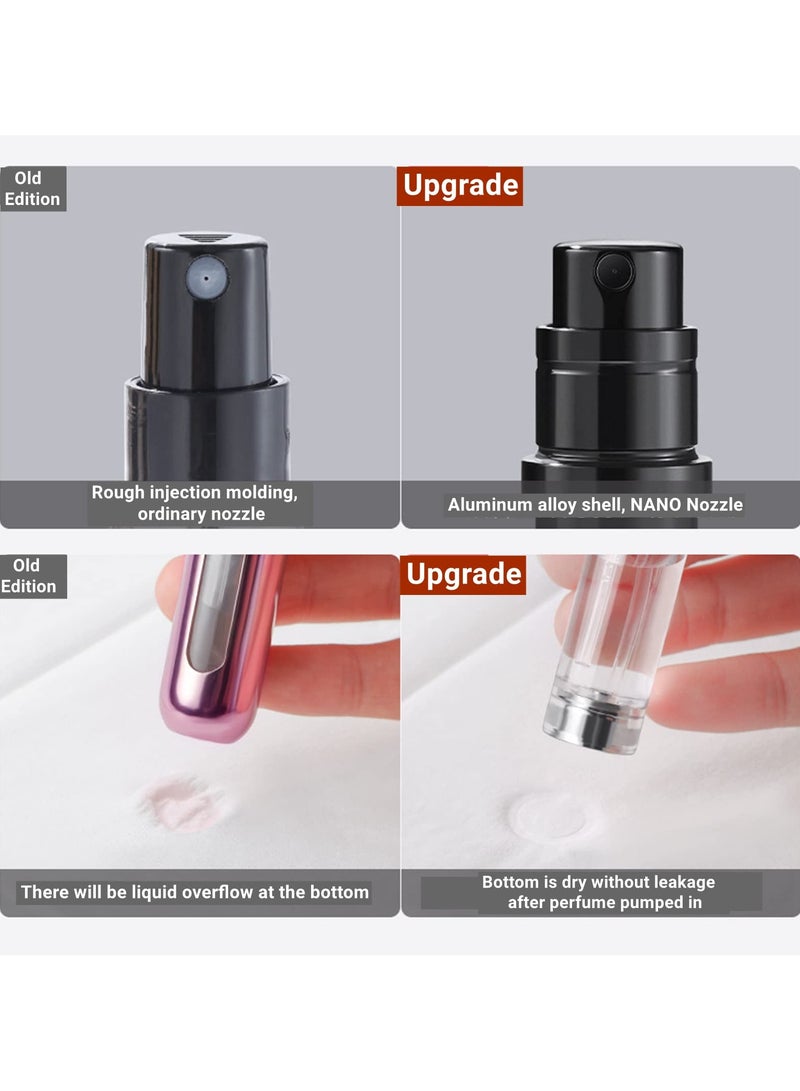 Old Edition

Rough injection molding, ordinary nozzle

Upgrade

Aluminum alloy shell, NANO Nozzle

Old Edition

There will be liquid overflow at the bottom

Upgrade

Bottom is dry without leakage after perfume pumped in