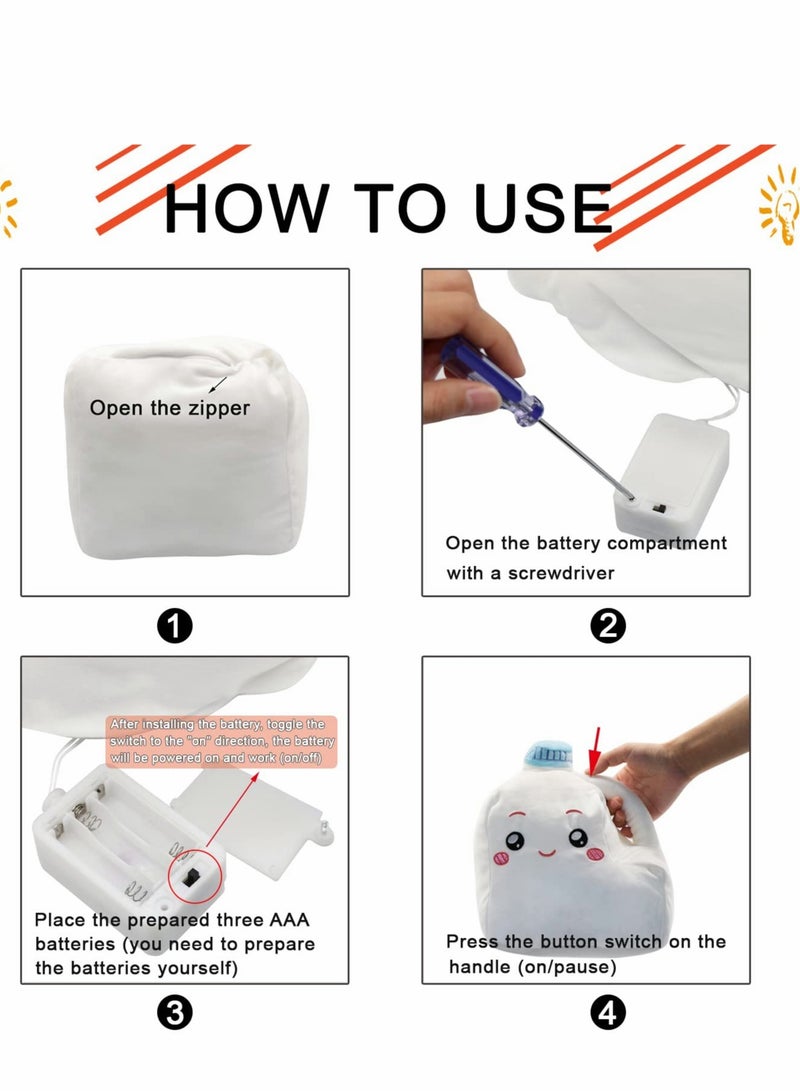 HOW TO USE

Open the zipper

1

Open the battery compartment with a screwdriver

2

After installing the battery, toggle the switch to the "on" direction, the battery will be powered on and work (on/off)

Place the prepared three AAA batteries (you need to prepare the batteries yourself)

3

Press the button switch on the handle (on/pause)

4