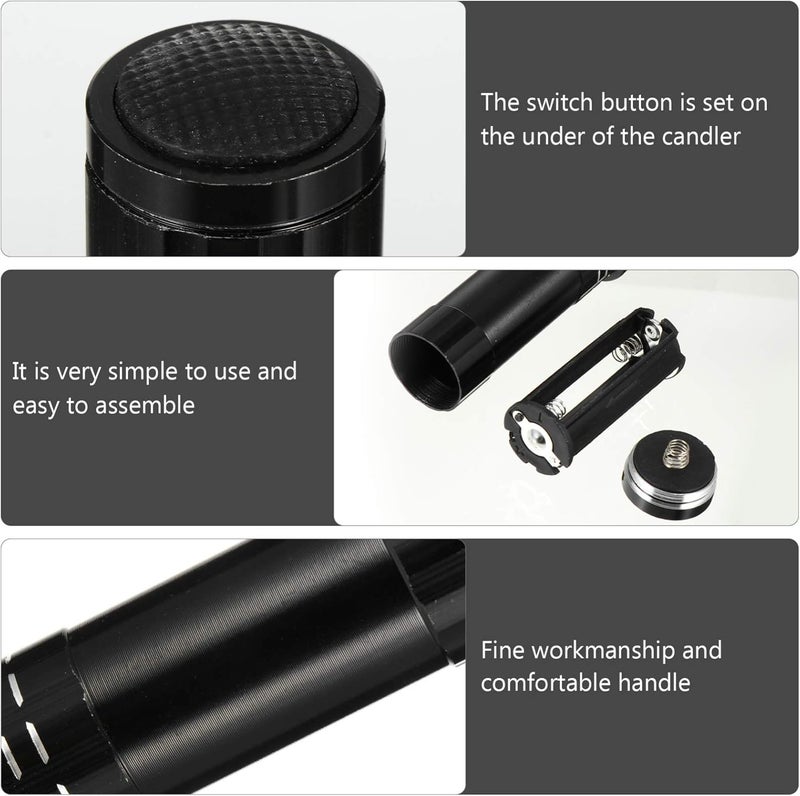 The switch button is set on the under of the candler

It is very simple to use and easy to assemble

Fine workmanship and comfortable handle