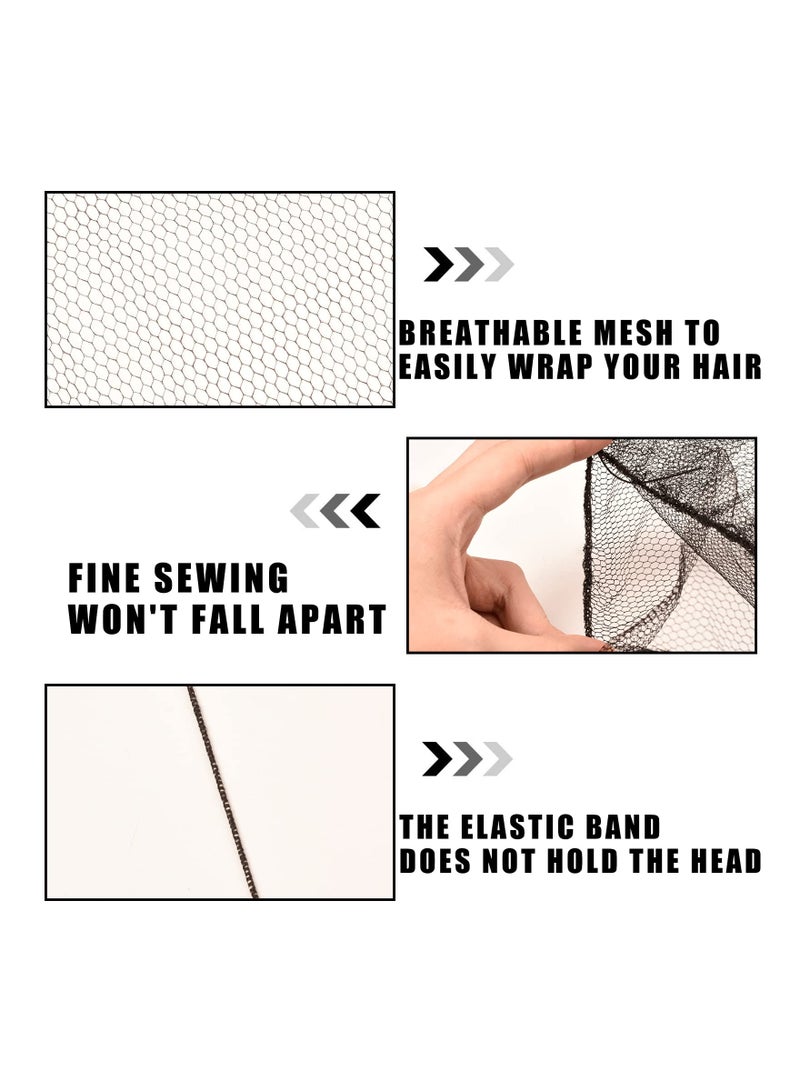 BREATHABLE MESH TO EASILY WRAP YOUR HAIR

FINE SEWING WON'T FALL APART

THE ELASTIC BAND DOES NOT HOLD THE HEAD