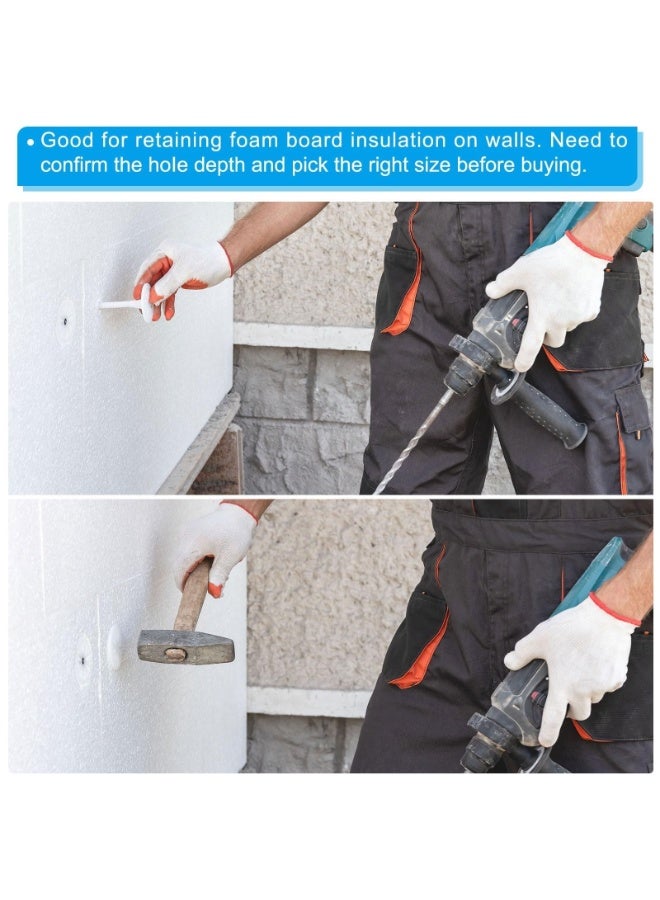 • Good for retaining foam board insulation on walls. Need to confirm the hole depth and pick the right size before buying.