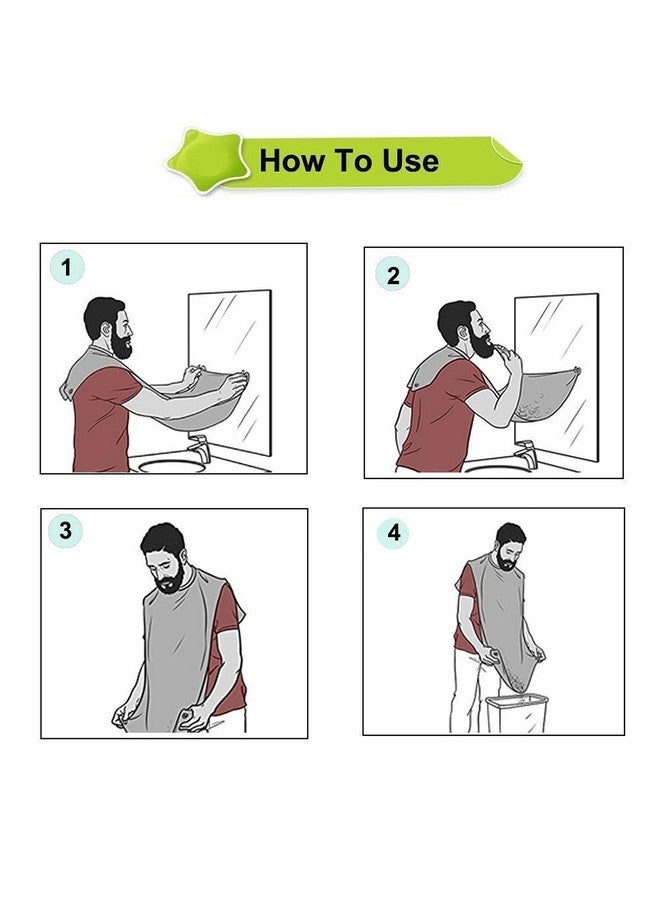 How To Use

1

2

3

4