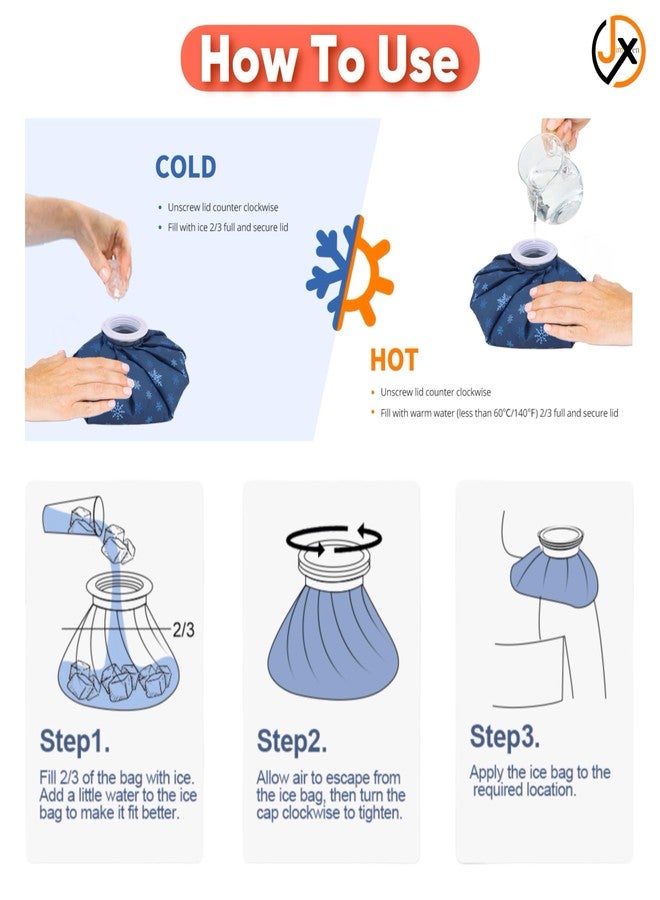 How To Use

JX

COLD

• Unscrew lid counter clockwise
• Fill with ice 2/3 full and secure lid

HOT

• Unscrew lid counter clockwise
• Fill with warm water (less than 60°C/140°F) 2/3 full and secure lid

2/3

Step1.

Fill 2/3 of the bag with ice. Add a little water to the ice bag to make it fit better.

Step2.

Allow air to escape from the ice bag, then turn the cap clockwise to tighten.

Step3.

Apply the ice bag to the required location.