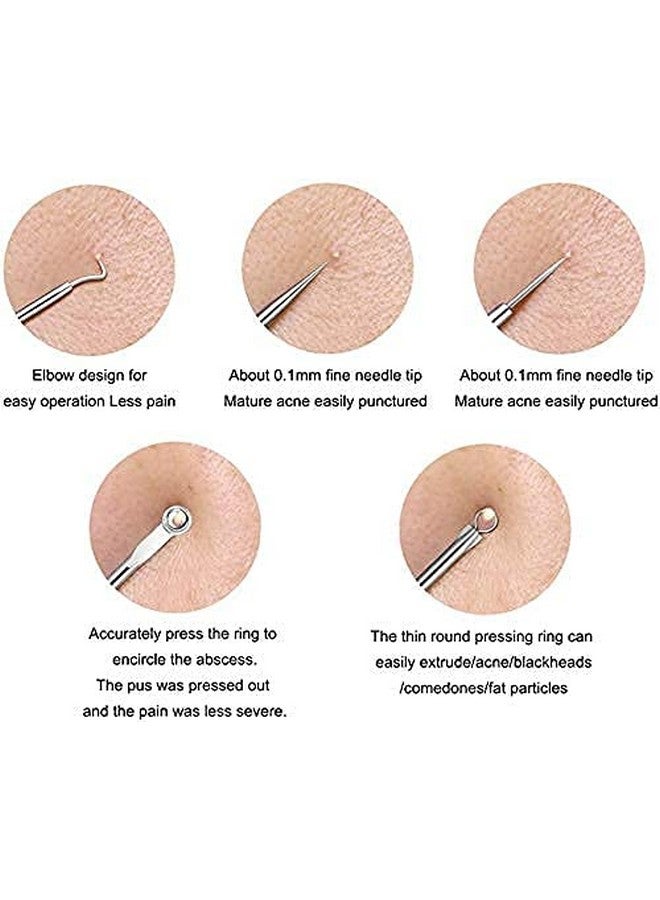 Elbow design for
easy operation Less pain

About 0.1mm fine needle tip
Mature acne easily punctured

About 0.1mm fine needle tip
Mature acne easily punctured

Accurately press the ring to
encircle the abscess.
The pus was pressed out
and the pain was less severe.

The thin round pressing ring can
easily extrude/acne/blackheads
/comedones/fat particles