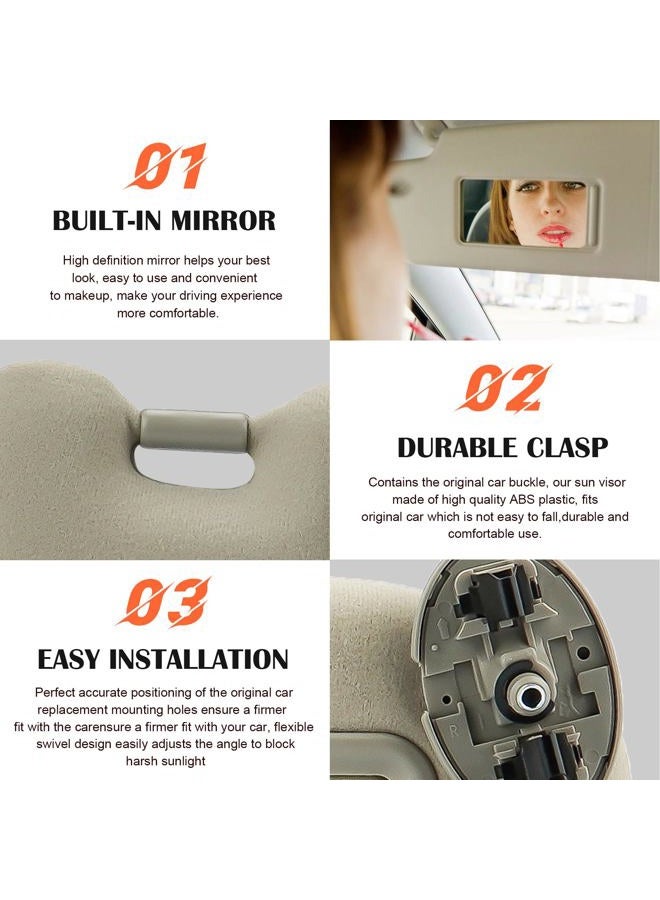 01

BUILT-IN MIRROR

High definition mirror helps your best look, easy to use and convenient to makeup, make your driving experience more comfortable.

02

DURABLE CLASP

Contains the original car buckle, our sun visor made of high quality ABS plastic, fits original car which is not easy to fall,durable and comfortable use.

03

EASY INSTALLATION

Perfect accurate positioning of the original car replacement mounting holes ensure a firmer fit with the carensure a firmer fit with your car, flexible swivel design easily adjusts the angle to block harsh sunlight

R