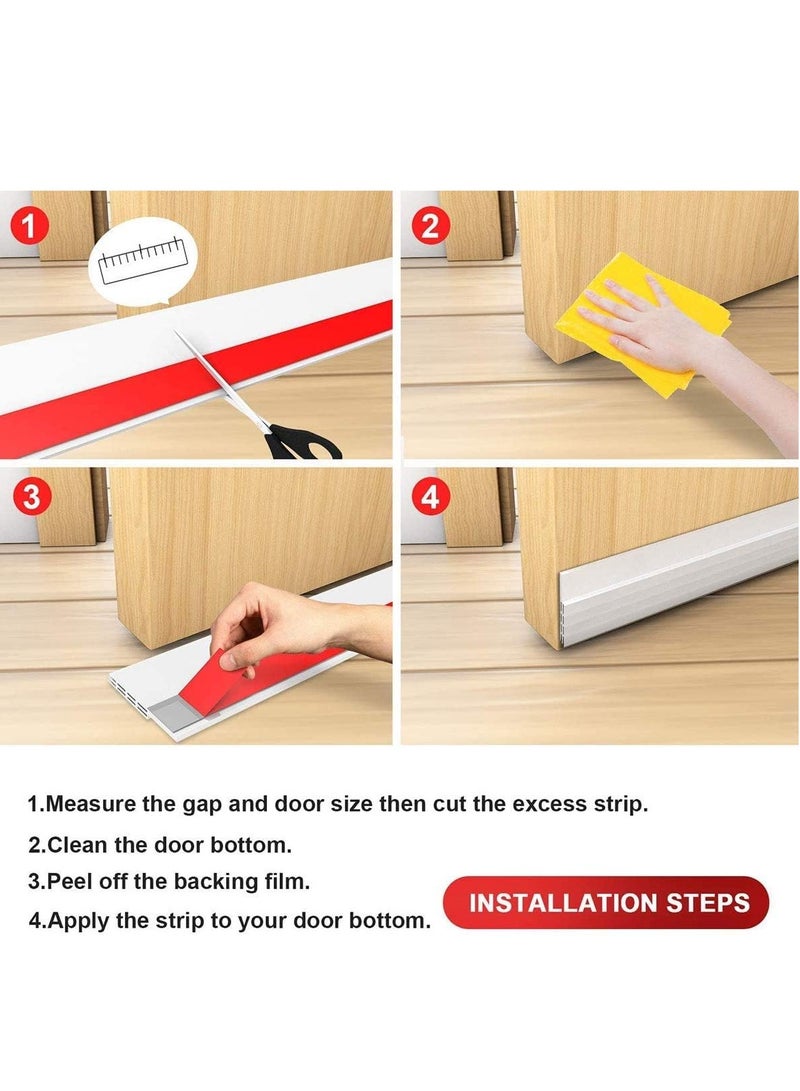 1

2

3

4

1.Measure the gap and door size then cut the excess strip.
2.Clean the door bottom.
3.Peel off the backing film.
4.Apply the strip to your door bottom.

INSTALLATION STEPS